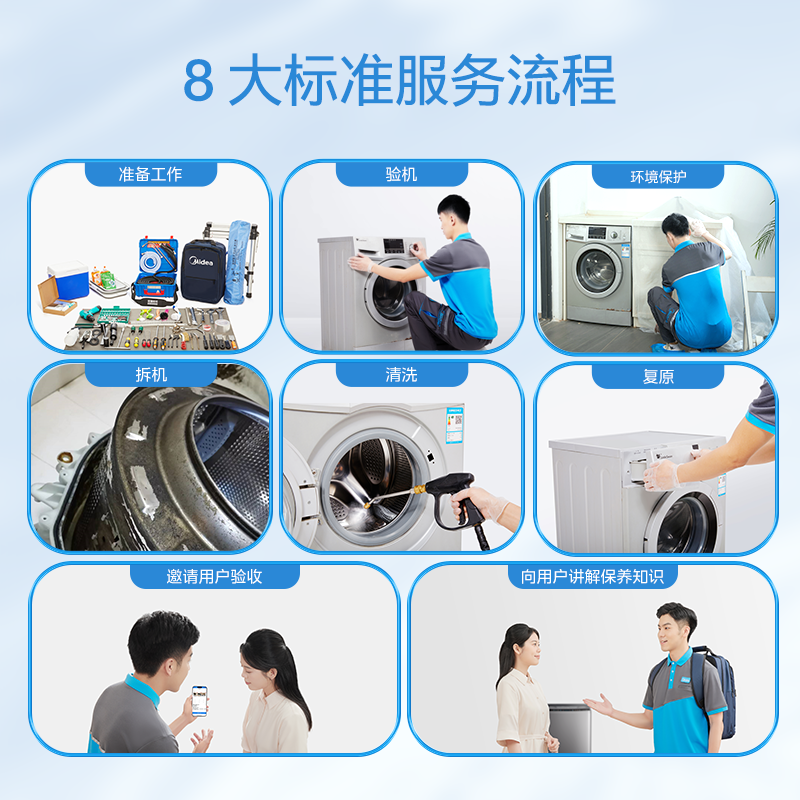 8 大标准服务流程

准备工作

Midea

验机

环境保护

拆机

清洗

复原

邀请用户验收

向用户讲解保养知识