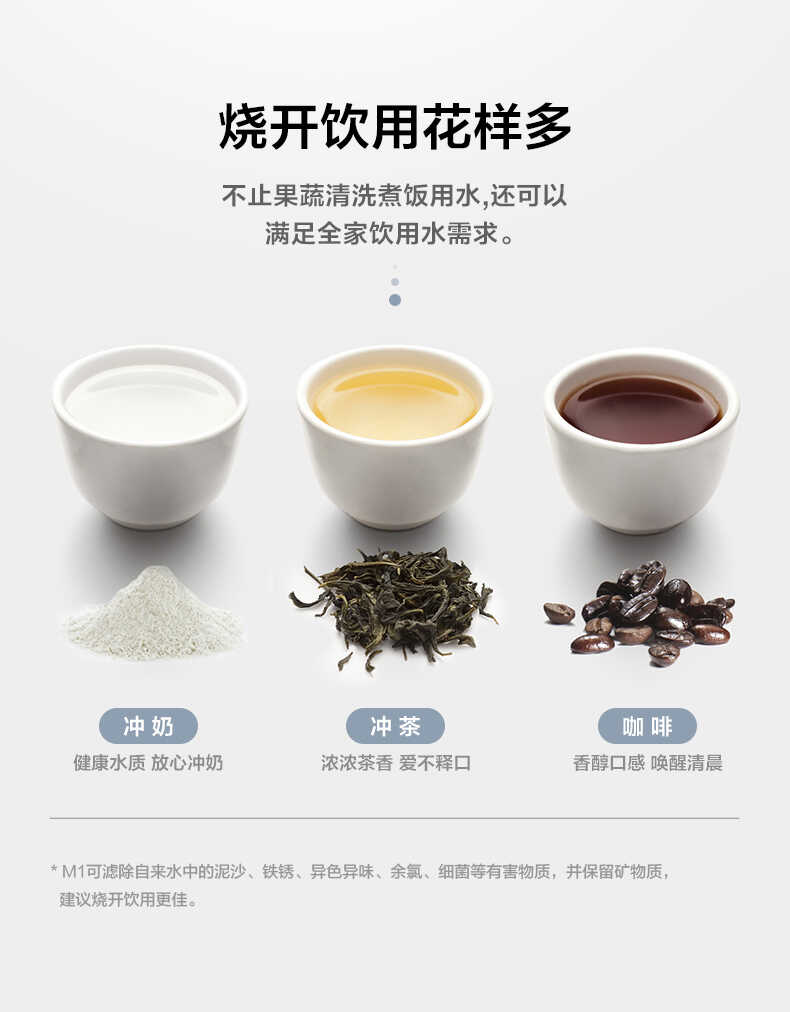 烧开饮用花样多

不止果蔬清洗煮饭用水,还可以满足全家饮用水需求。

冲奶
健康水质 放心冲奶

冲茶
浓浓茶香 爱不释口

咖啡
香醇口感 唤醒清晨

* M1可滤除自来水中的泥沙、铁锈、异色异味、余氯、细菌等有害物质，并保留矿物质，建议烧开饮用更佳。