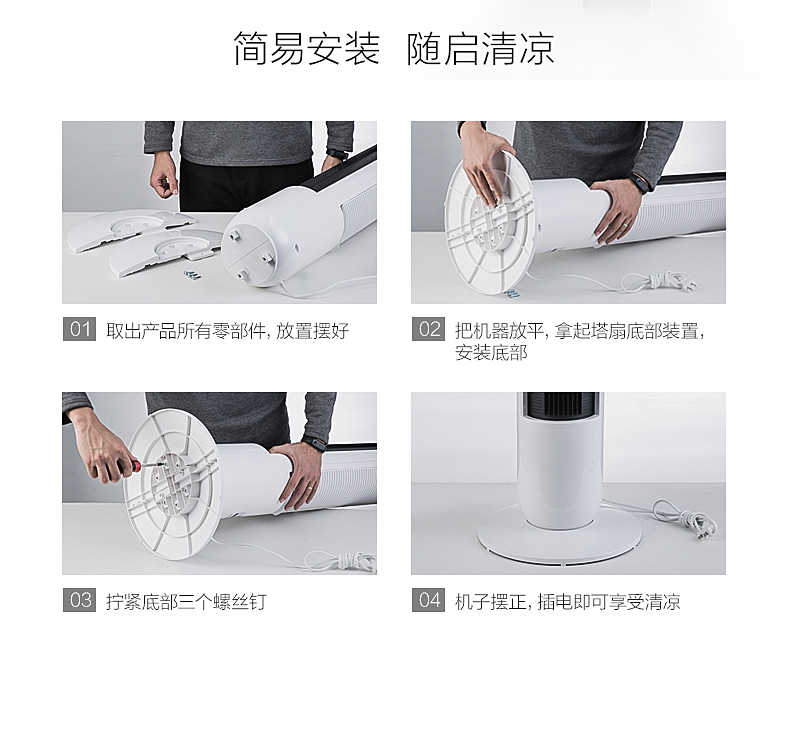 简易安装 随启清凉

01 取出产品所有零部件, 放置摆好

02 把机器放平, 拿起塔扇底部装置, 安装底部

03 拧紧底部三个螺丝钉

04 机子摆正, 插电即可享受清凉