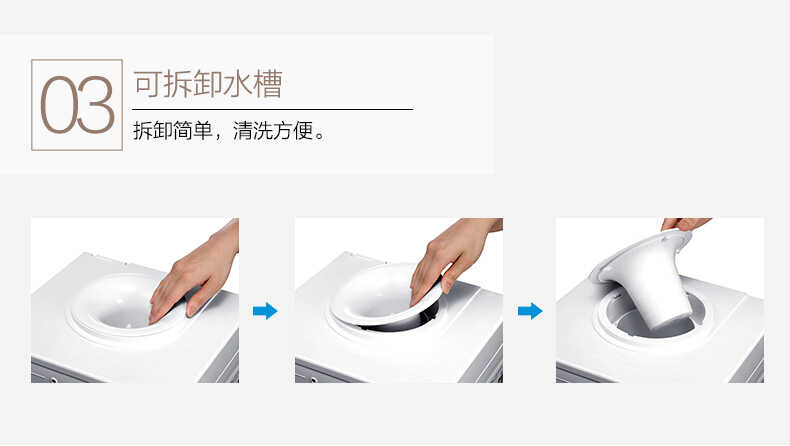 03
可拆卸水槽
拆卸简单，清洗方便。