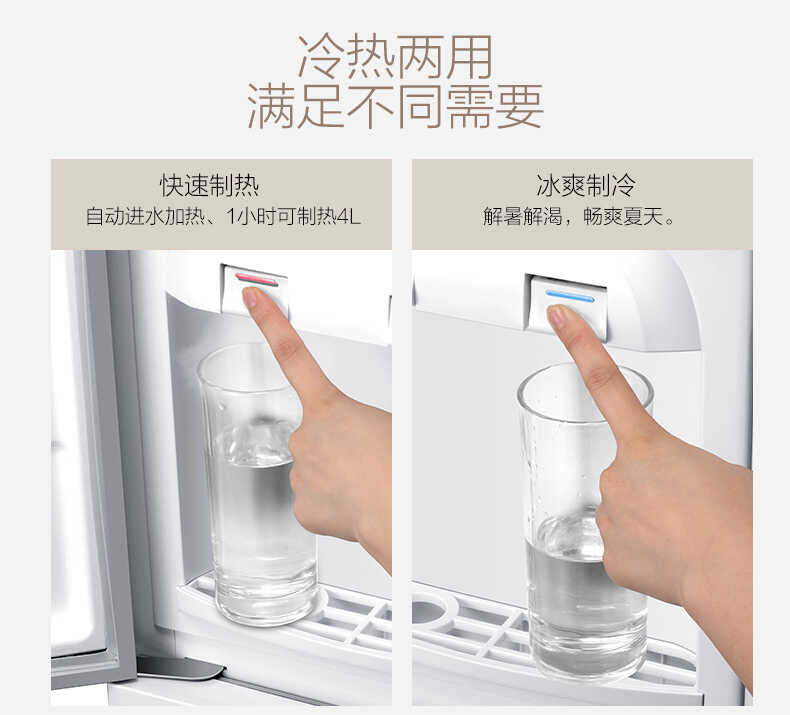 冷热两用
满足不同需要

快速制热
自动进水加热、1小时可制热4L

冰爽制冷
解暑解渴，畅爽夏天。