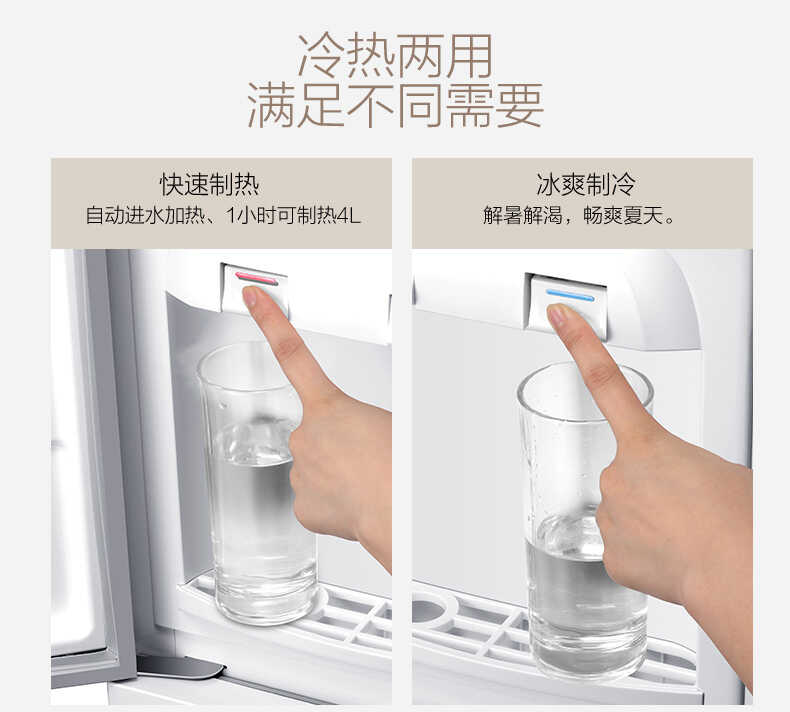 冷热两用
满足不同需要

快速制热
自动进水加热、1小时可制热4L

冰爽制冷
解暑解渴，畅爽夏天。