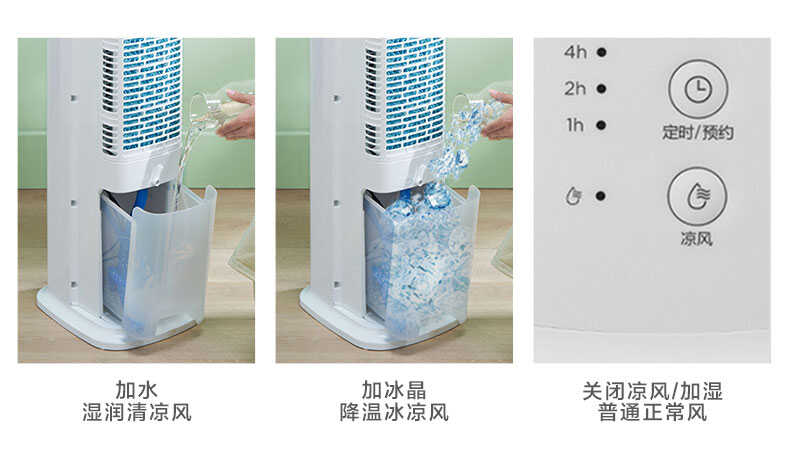 4h
2h
1h
定时/预约
凉风

加水
湿润清凉风

加冰晶
降温冰凉风

关闭凉风/加湿
普通正常风