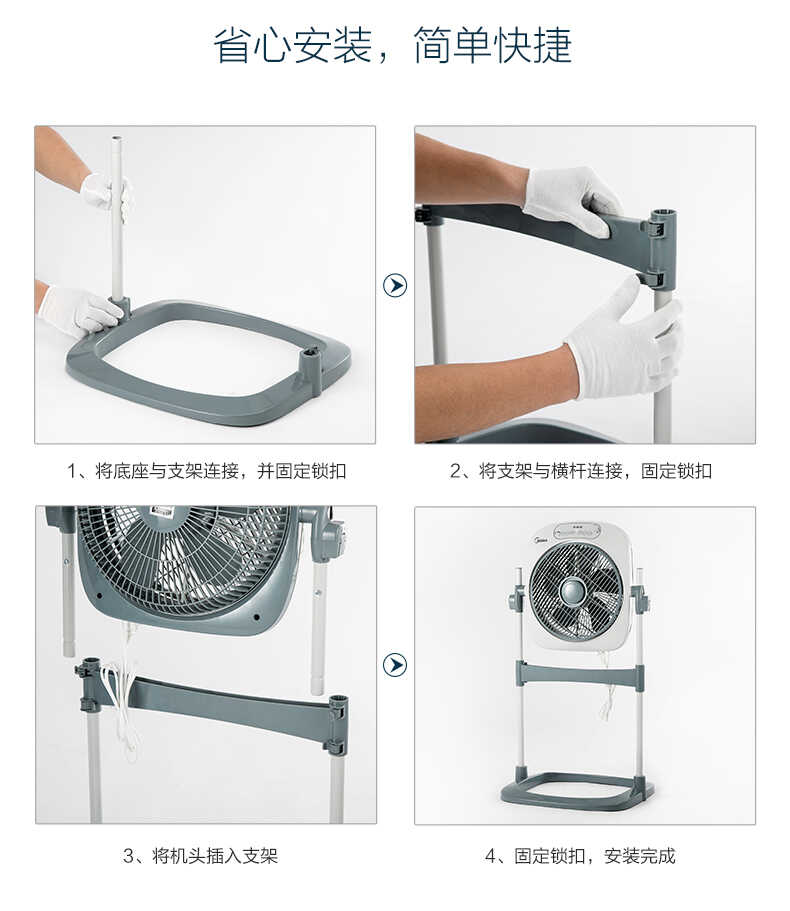 省心安装，简单快捷

1、将底座与支架连接，并固定锁扣

2、将支架与横杆连接，固定锁扣

3、将机头插入支架

4、固定锁扣，安装完成