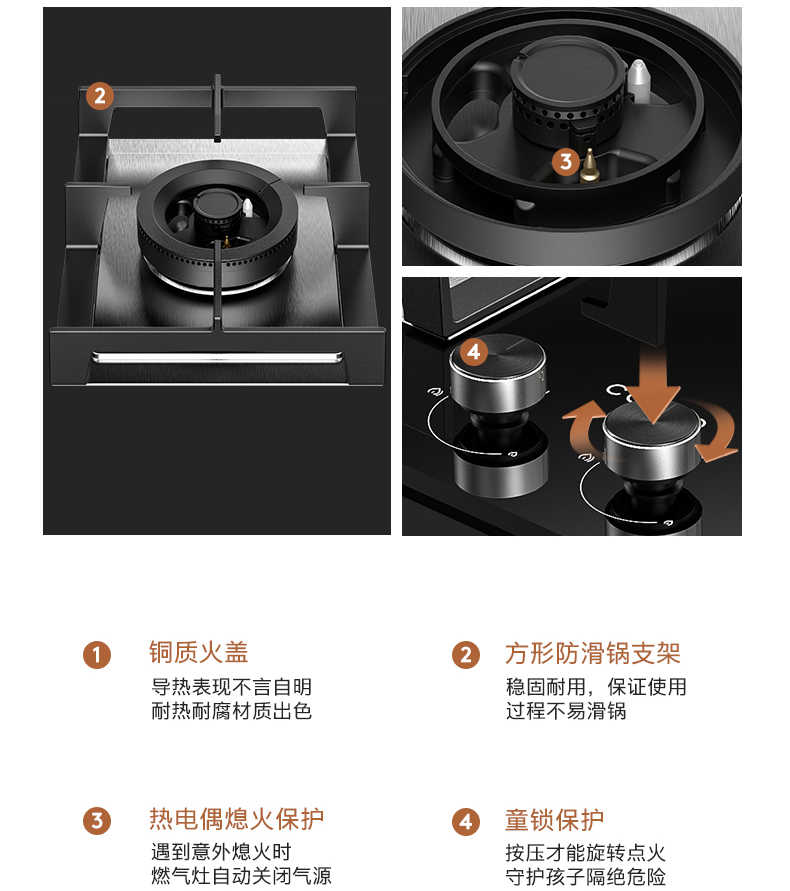 2

3

4

1 铜质火盖
导热表现不言自明
耐热耐腐材质出色

2 方形防滑锅支架
稳固耐用，保证使用
过程不易滑锅

3 热电偶熄火保护
遇到意外熄火时
燃气灶自动关闭气源

4 童锁保护
按压才能旋转点火
守护孩子隔绝危险