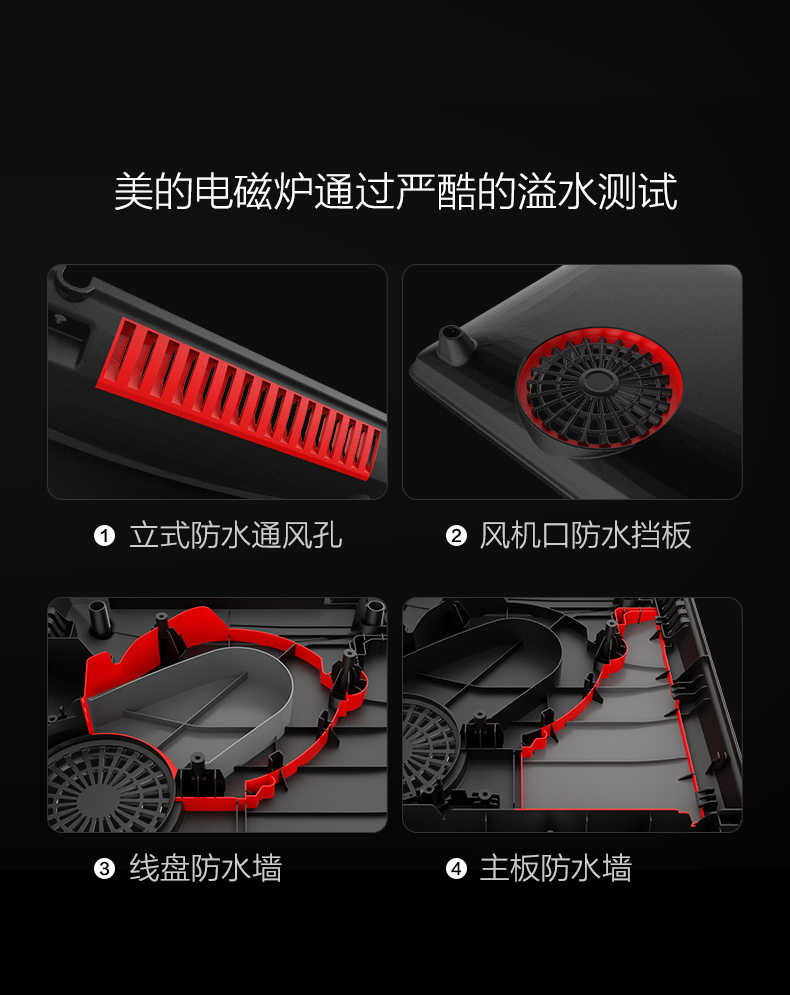 美的电磁炉通过严酷的溢水测试

❶ 立式防水通风孔

❷ 风机口防水挡板

❸ 线盘防水墙

❹ 主板防水墙