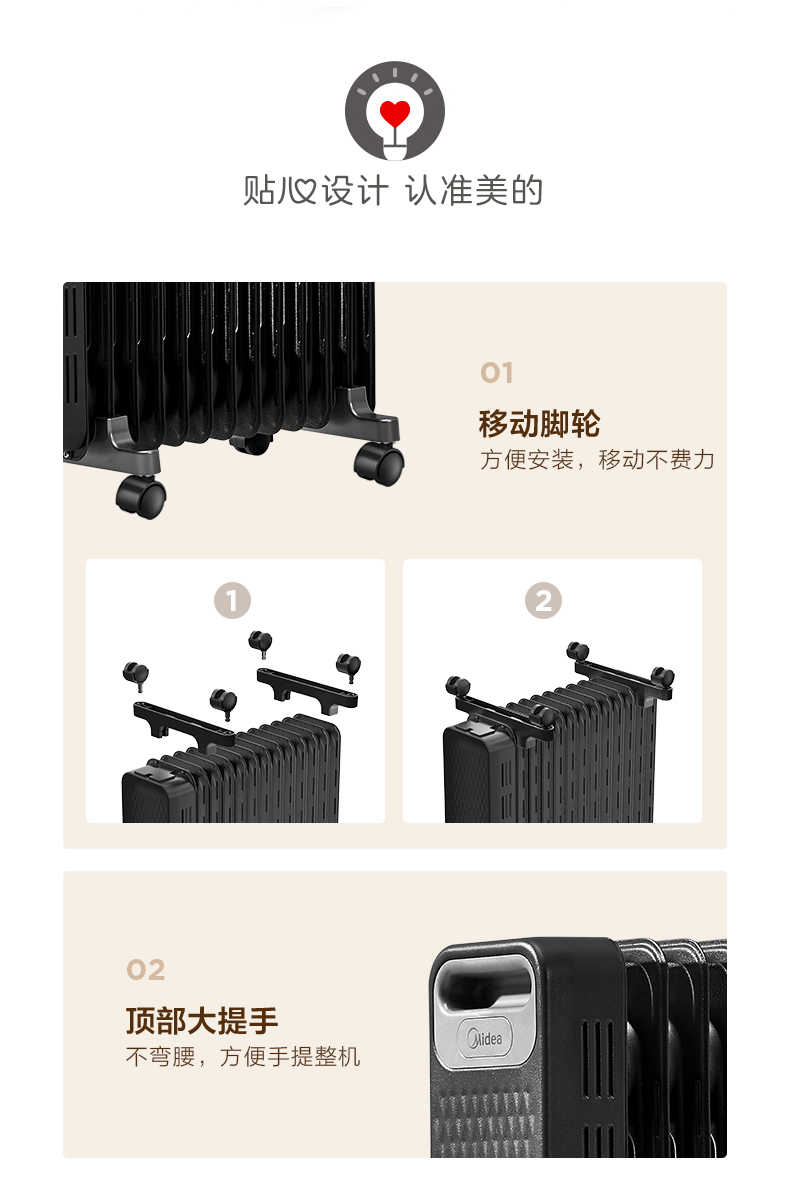 贴心设计 认准美的

01
移动脚轮
方便安装，移动不费力

1

2

02
顶部大提手
不弯腰，方便手提整机

Midea