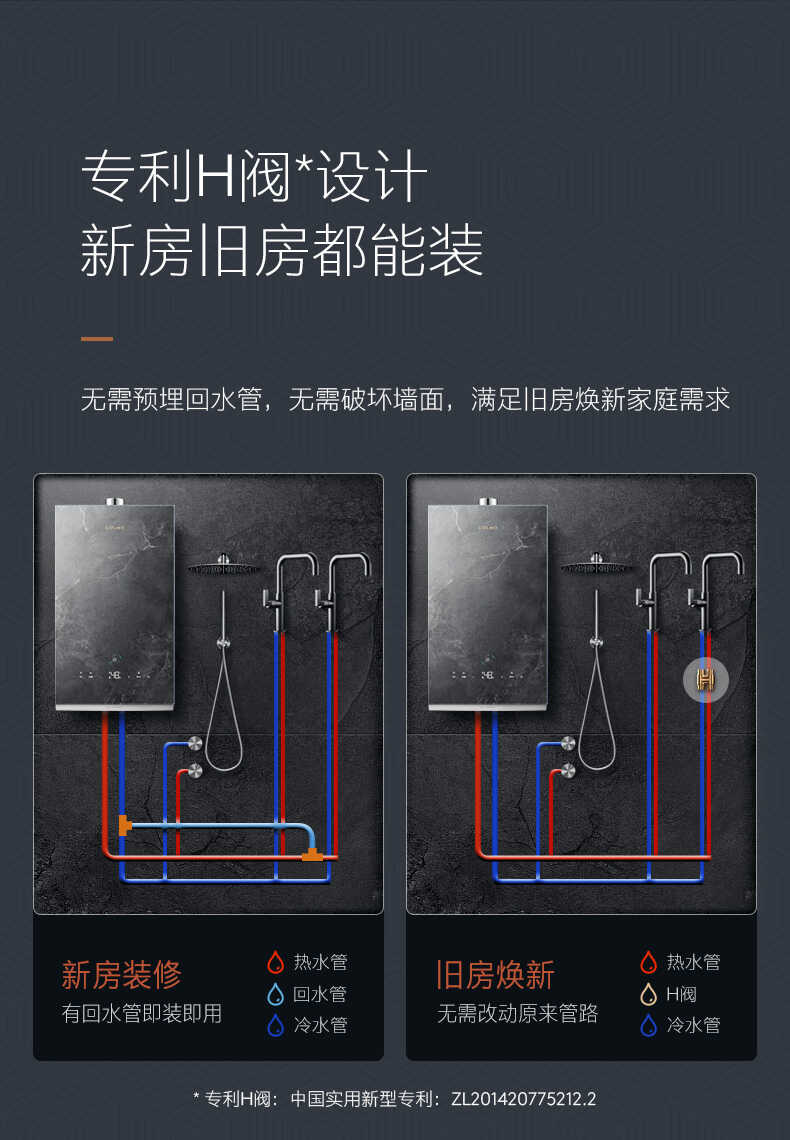 专利H阀*设计
新房旧房都能装

无需预埋回水管，无需破坏墙面，满足旧房焕新家庭需求

新房装修
有回水管即装即用

热水管
回水管
冷水管

旧房焕新
无需改动原来管路

热水管
H阀
冷水管

* 专利H阀：中国实用新型专利：ZL201420775212.2