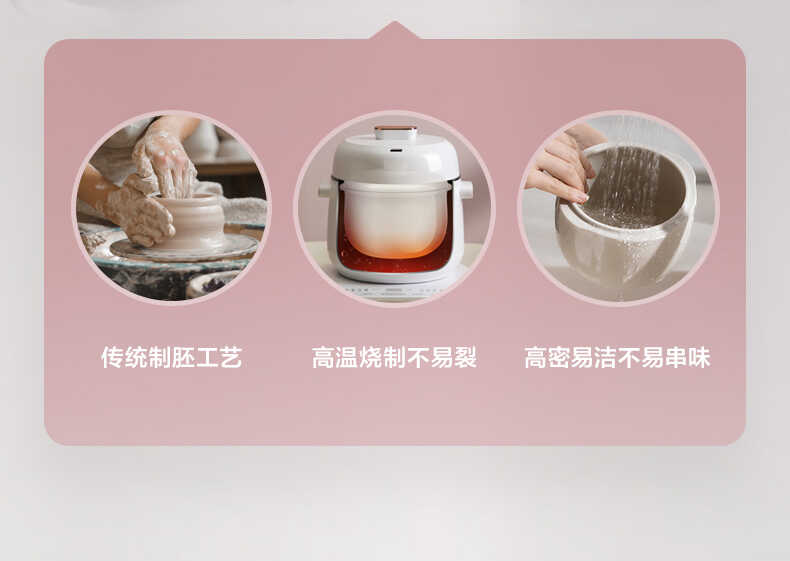 传统制胚工艺

高温烧制不易裂

高密易洁不易串味