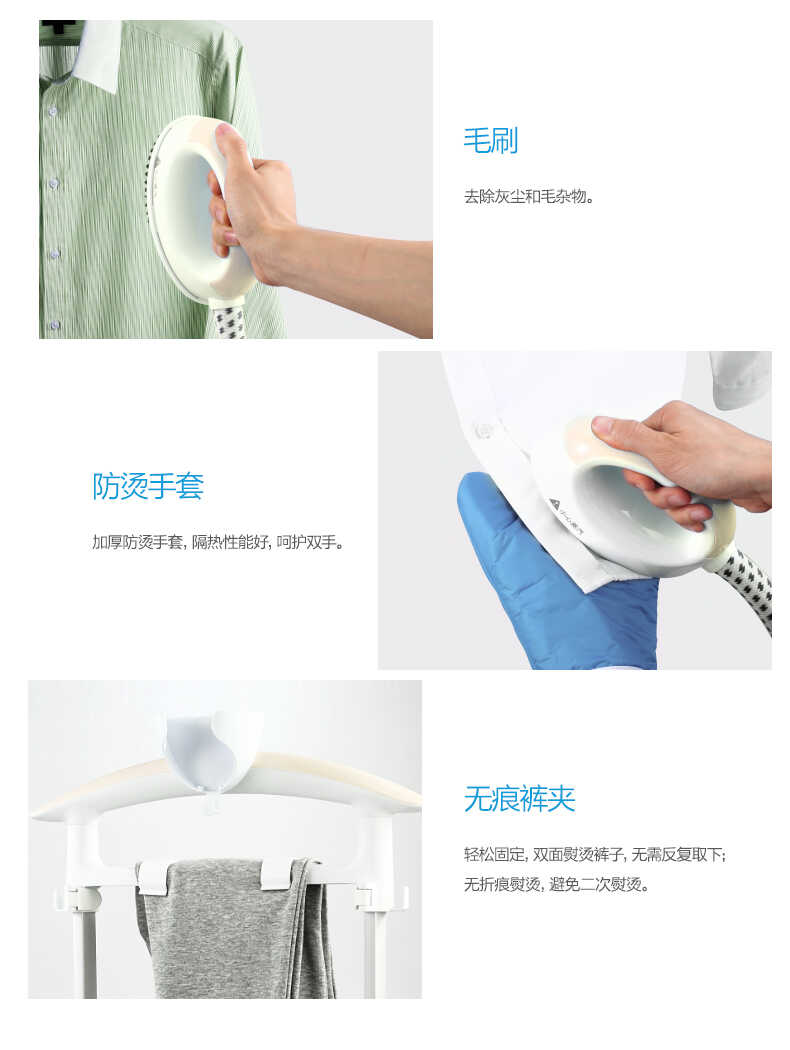 毛刷

去除灰尘和毛杂物。

防烫手套

加厚防烫手套, 隔热性能好, 呵护双手。

无痕裤夹

轻松固定, 双面熨烫裤子, 无需反复取下;
无折痕熨烫, 避免二次熨烫。