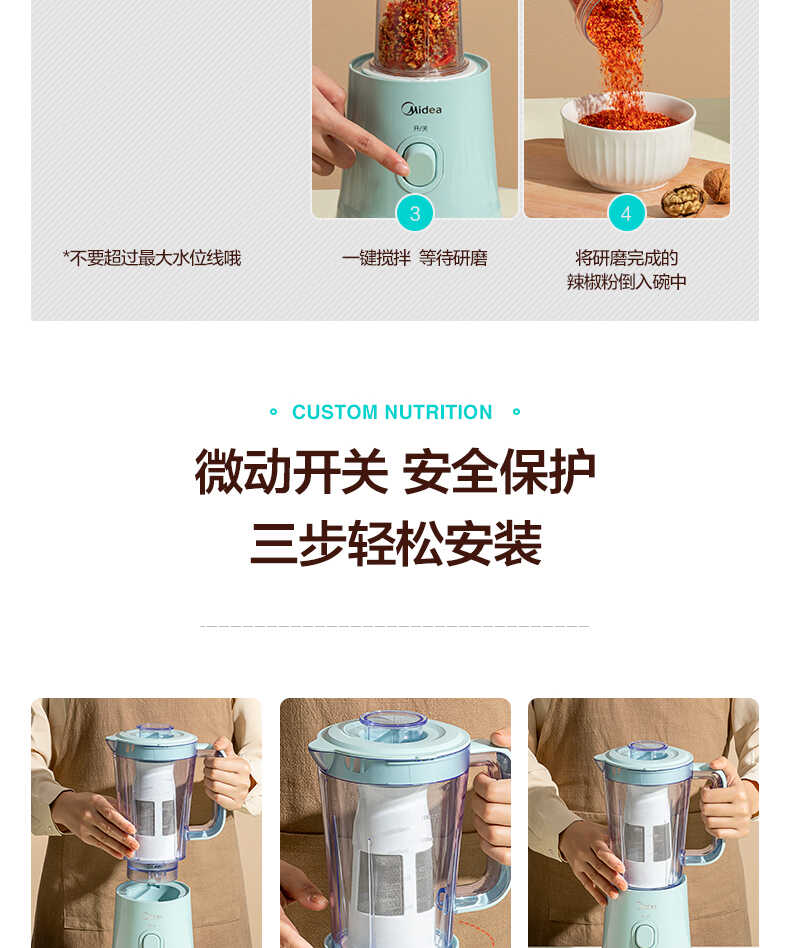 Midea
开/关
3
4

*不要超过最大水位线哦

一键搅拌 等待研磨

将研磨完成的
辣椒粉倒入碗中

CUSTOM NUTRITION

微动开关 安全保护
三步轻松安装