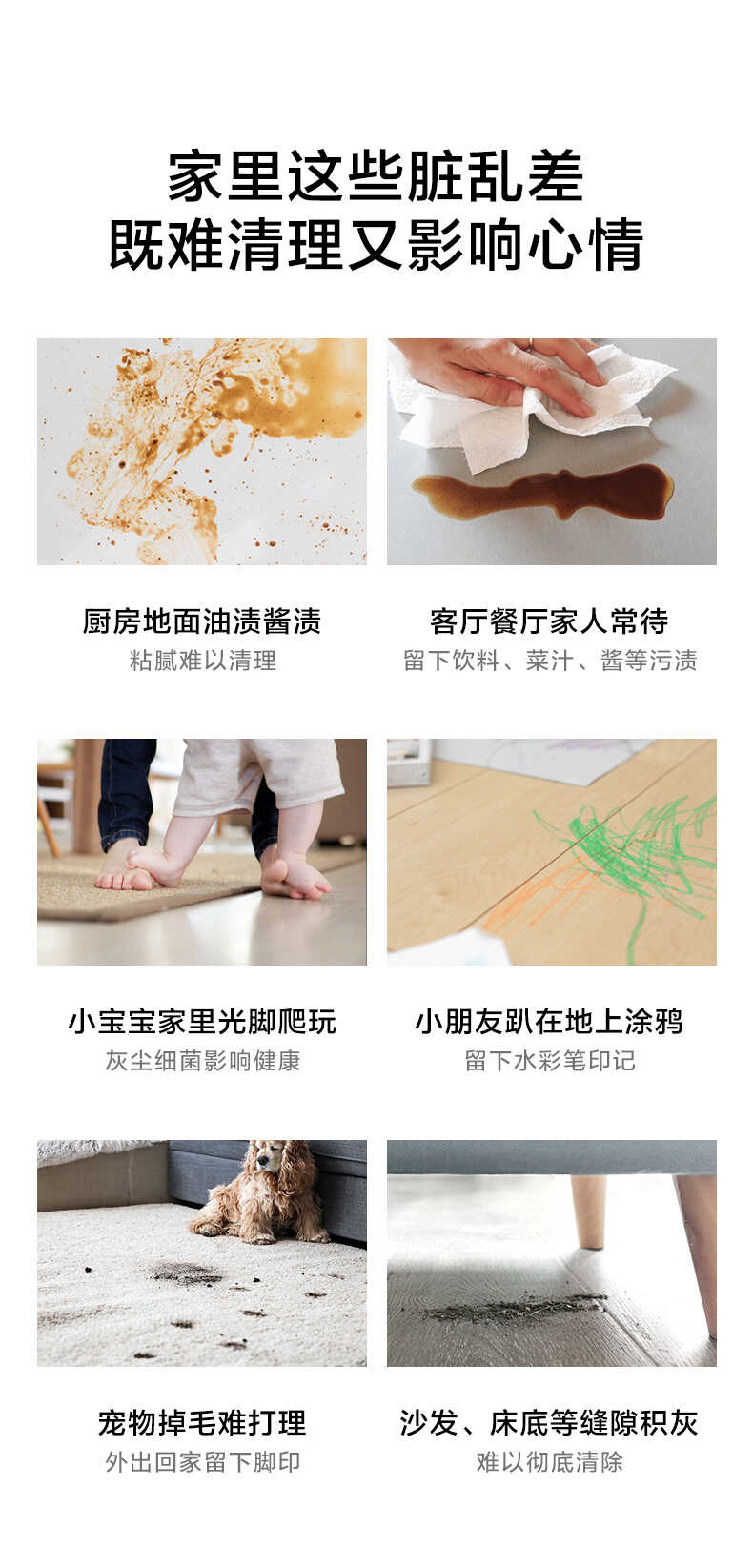 家里这些脏乱差
既难清理又影响心情

厨房地面油渍酱渍
粘腻难以清理

客厅餐厅家人常待
留下饮料、菜汁、酱等污渍

小宝宝家里光脚爬玩
灰尘细菌影响健康

小朋友趴在地上涂鸦
留下水彩笔印记

宠物掉毛难打理
外出回家留下脚印

沙发、床底等缝隙积灰
难以彻底清除