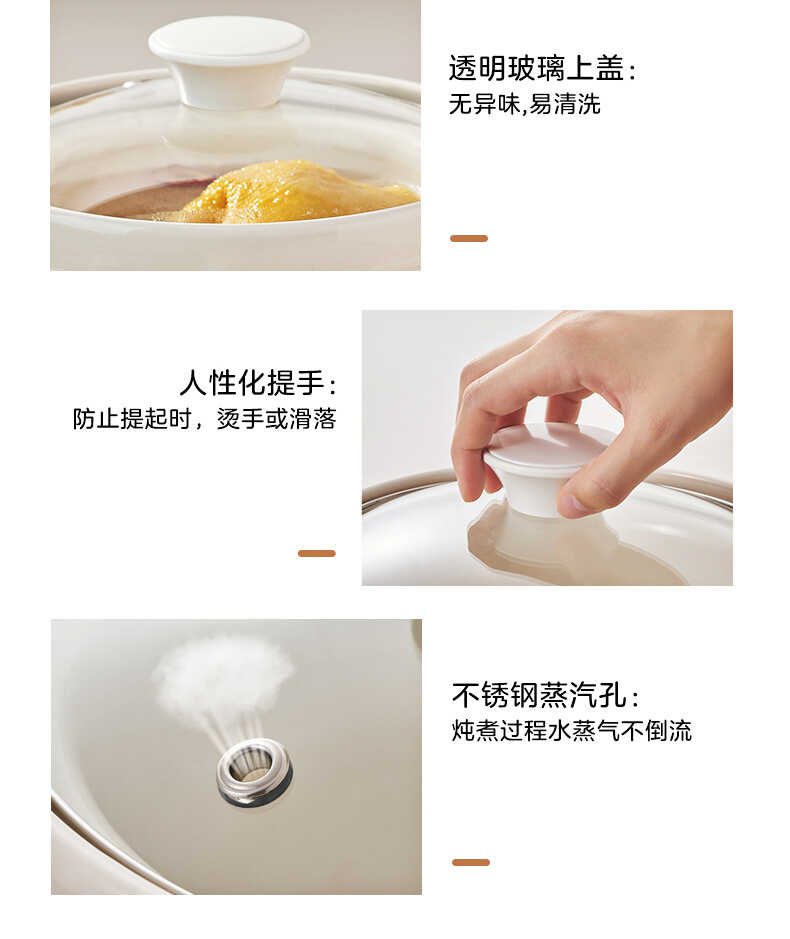 透明玻璃上盖:
无异味,易清洗

人性化提手:
防止提起时，烫手或滑落

不锈钢蒸汽孔:
炖煮过程水蒸气不倒流