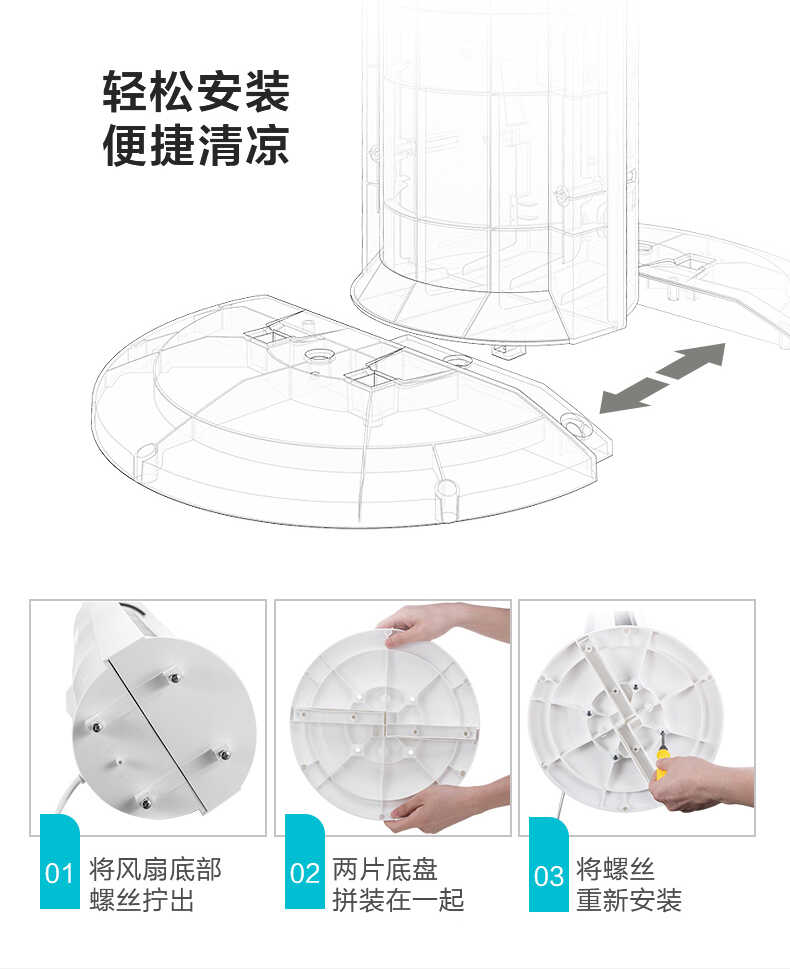 轻松安装
便捷清凉

01 将风扇底部螺丝拧出

02 两片底盘拼装在一起

03 将螺丝重新安装