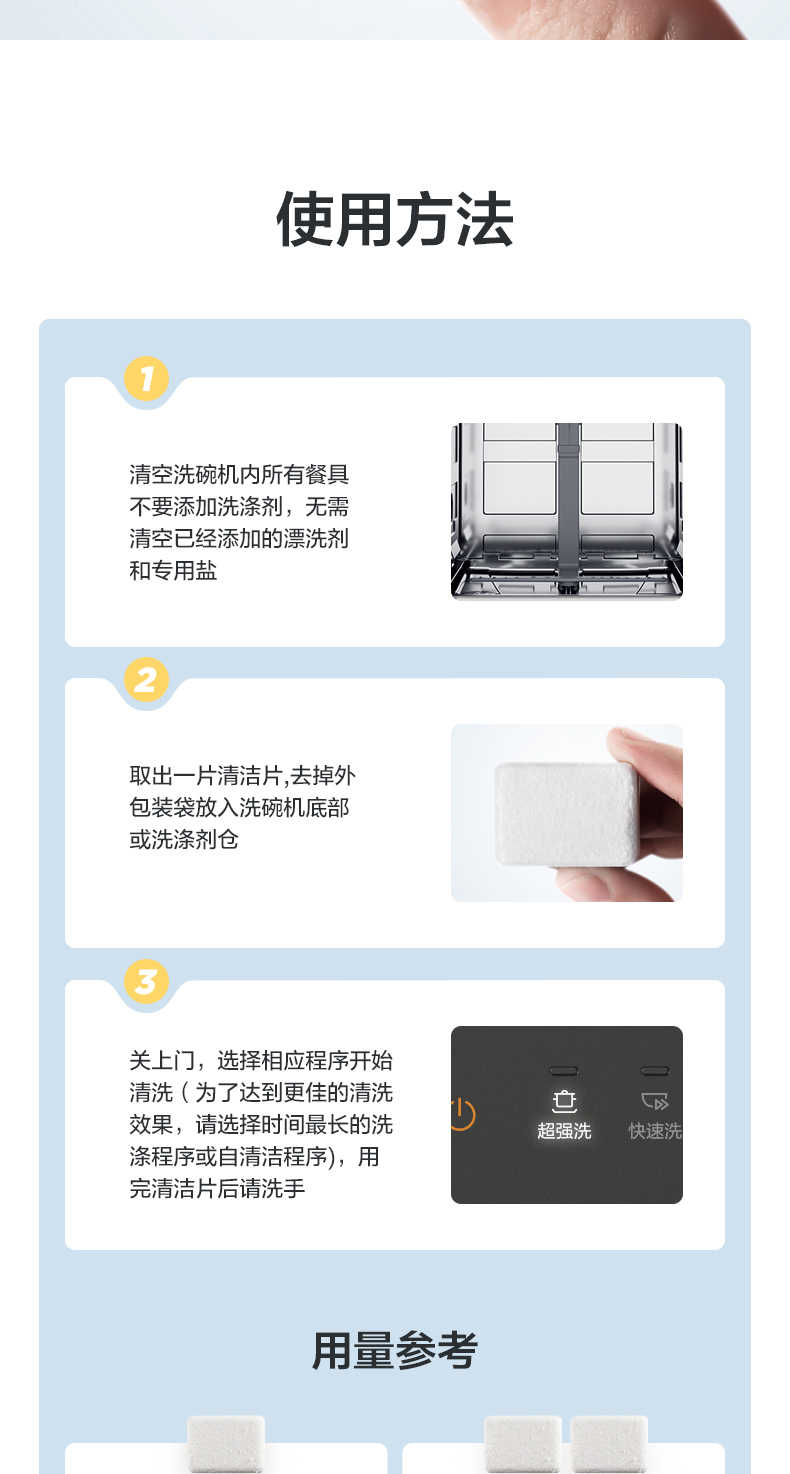 使用方法

1

清空洗碗机内所有餐具不要添加洗涤剂，无需清空已经添加的漂洗剂和专用盐

2

取出一片清洁片,去掉外包装袋放入洗碗机底部或洗涤剂仓

3

关上门，选择相应程序开始清洗（为了达到更佳的清洗效果，请选择时间最长的洗涤程序或自清洁程序)，用完清洁片后请洗手

超强洗

快速洗

用量参考