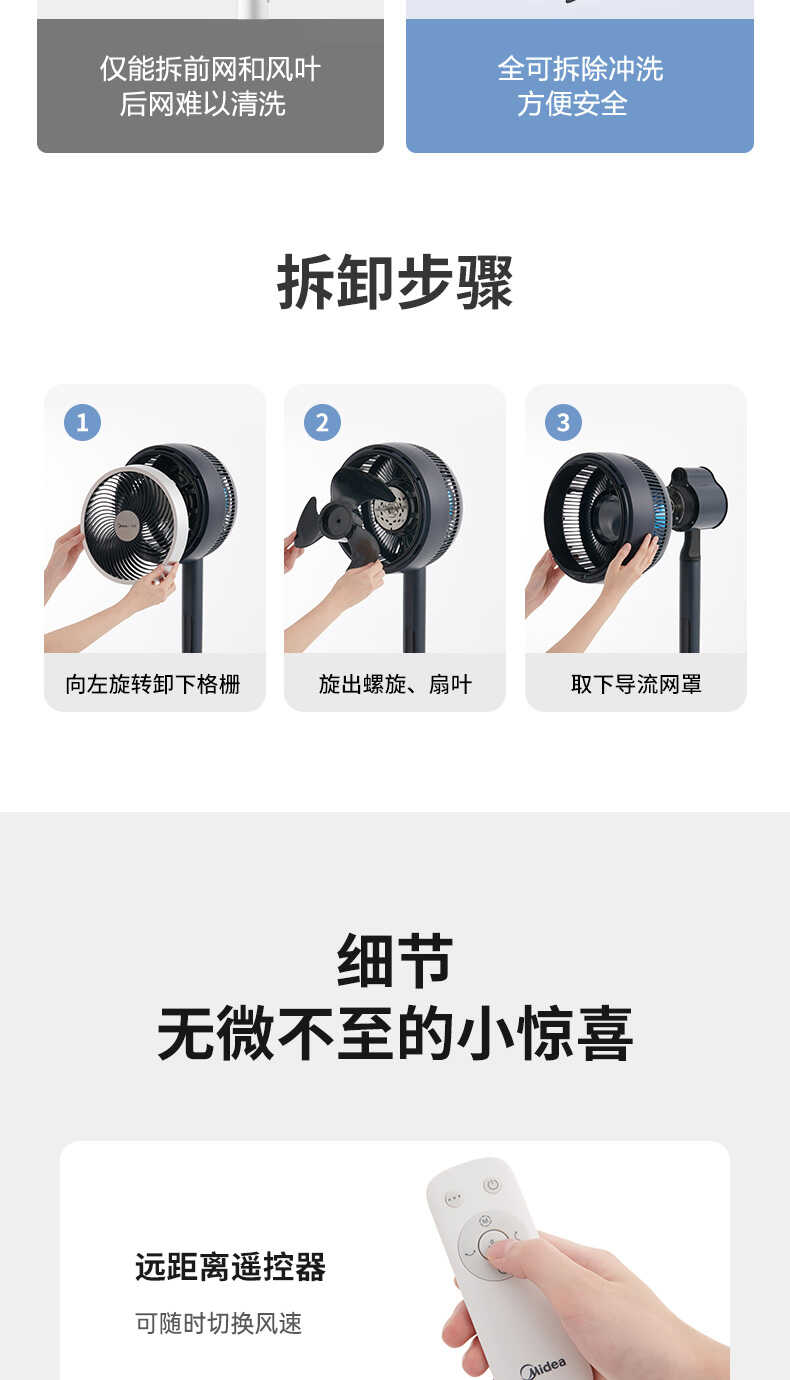 仅能拆前网和风叶
后网难以清洗

全可拆除冲洗
方便安全

拆卸步骤

1

向左旋转卸下格栅

2

旋出螺旋、扇叶

3

取下导流网罩

细节
无微不至的小惊喜

远距离遥控器

可随时切换风速

Midea