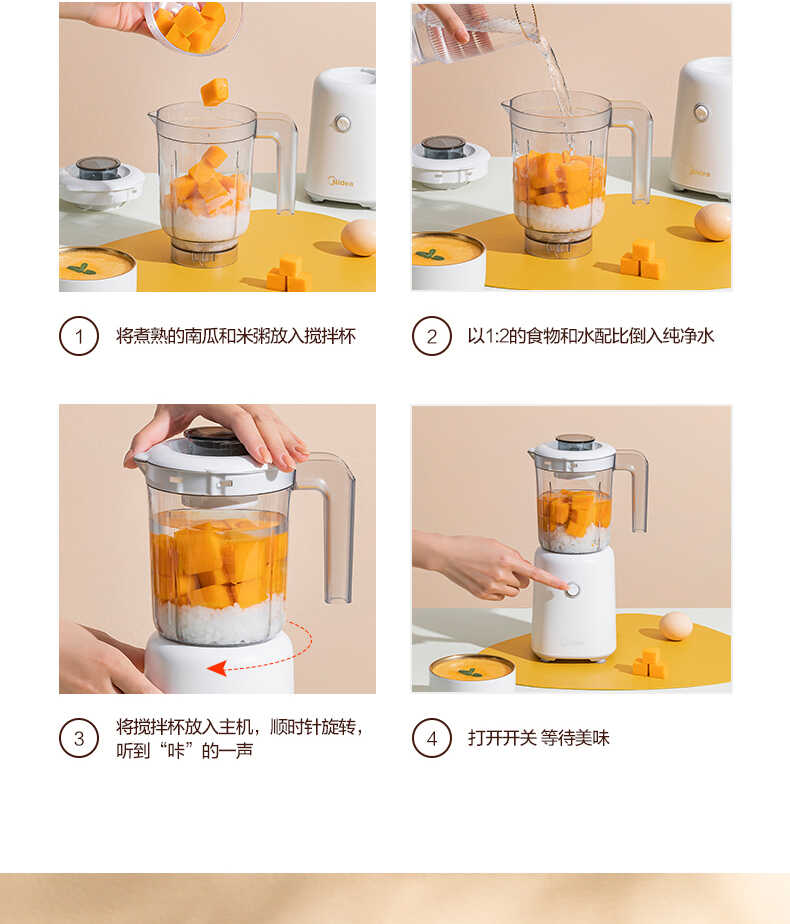 Midea

Midea

1 将煮熟的南瓜和米粥放入搅拌杯

2 以1:2的食物和水配比倒入纯净水

3 将搅拌杯放入主机，顺时针旋转，听到“咔”的一声

4 打开开关 等待美味