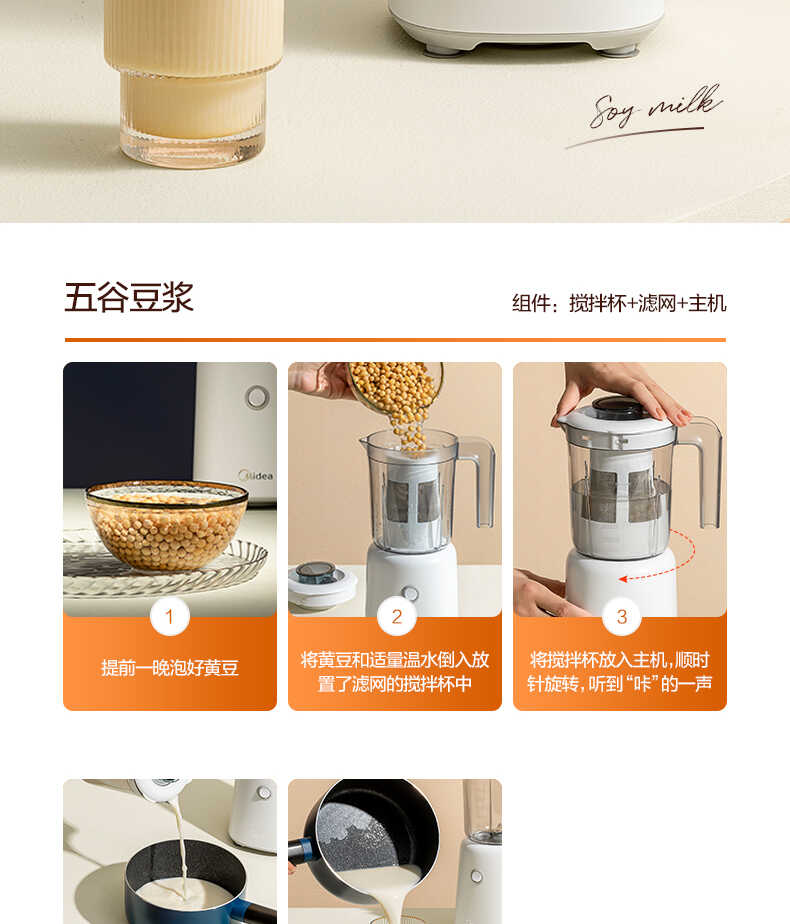 Soy milk

五谷豆浆

组件：搅拌杯+滤网+主机

Midea

1

提前一晚泡好黄豆

2

将黄豆和适量温水倒入放置了滤网的搅拌杯中

3

将搅拌杯放入主机，顺时针旋转，听到“咔”的一声