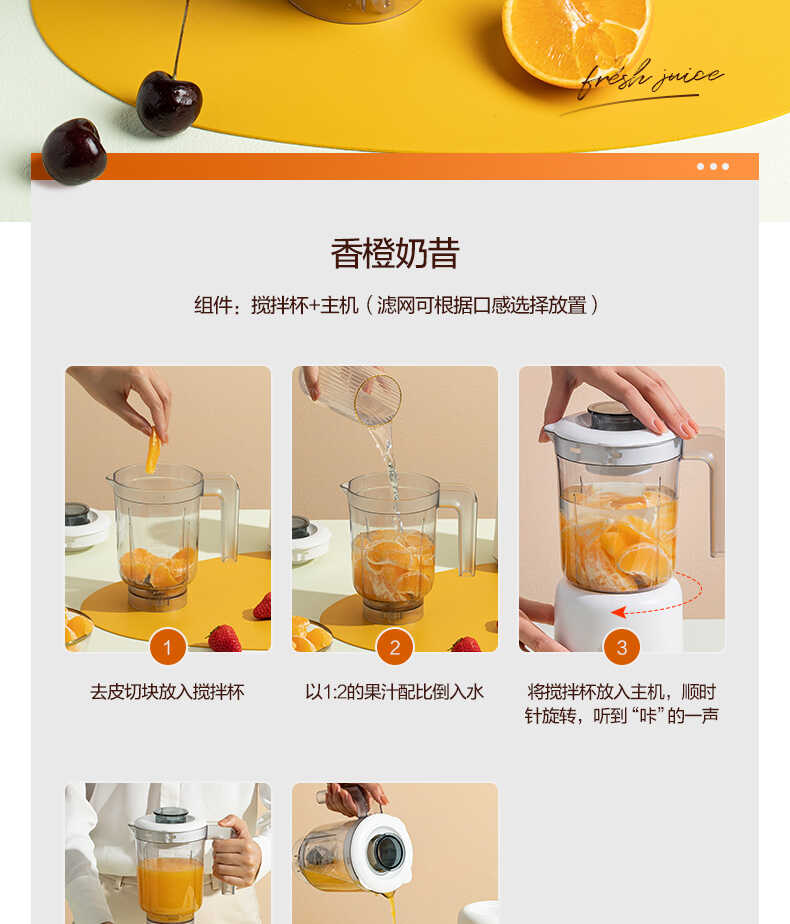 fresh juice

香橙奶昔

组件：搅拌杯+主机（滤网可根据口感选择放置）

1
去皮切块放入搅拌杯

2
以1:2的果汁配比倒入水

3
将搅拌杯放入主机，顺时针旋转，听到“咔”的一声