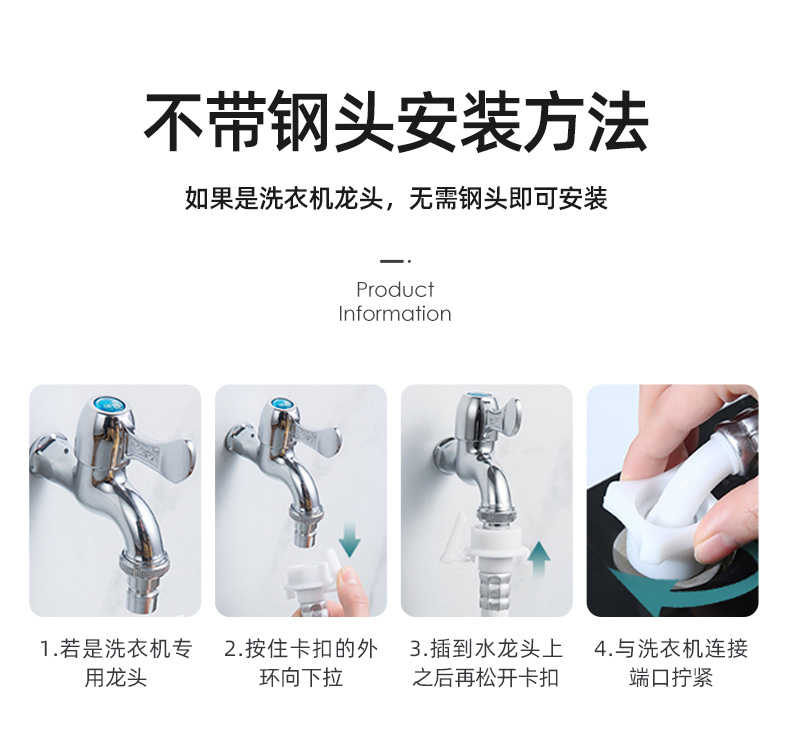 不带钢头安装方法

如果是洗衣机龙头，无需钢头即可安装

Product Information

1.若是洗衣机专用龙头

2.按住卡扣的外环向下拉

3.插到水龙头上之后再松开卡扣

4.与洗衣机连接端口拧紧