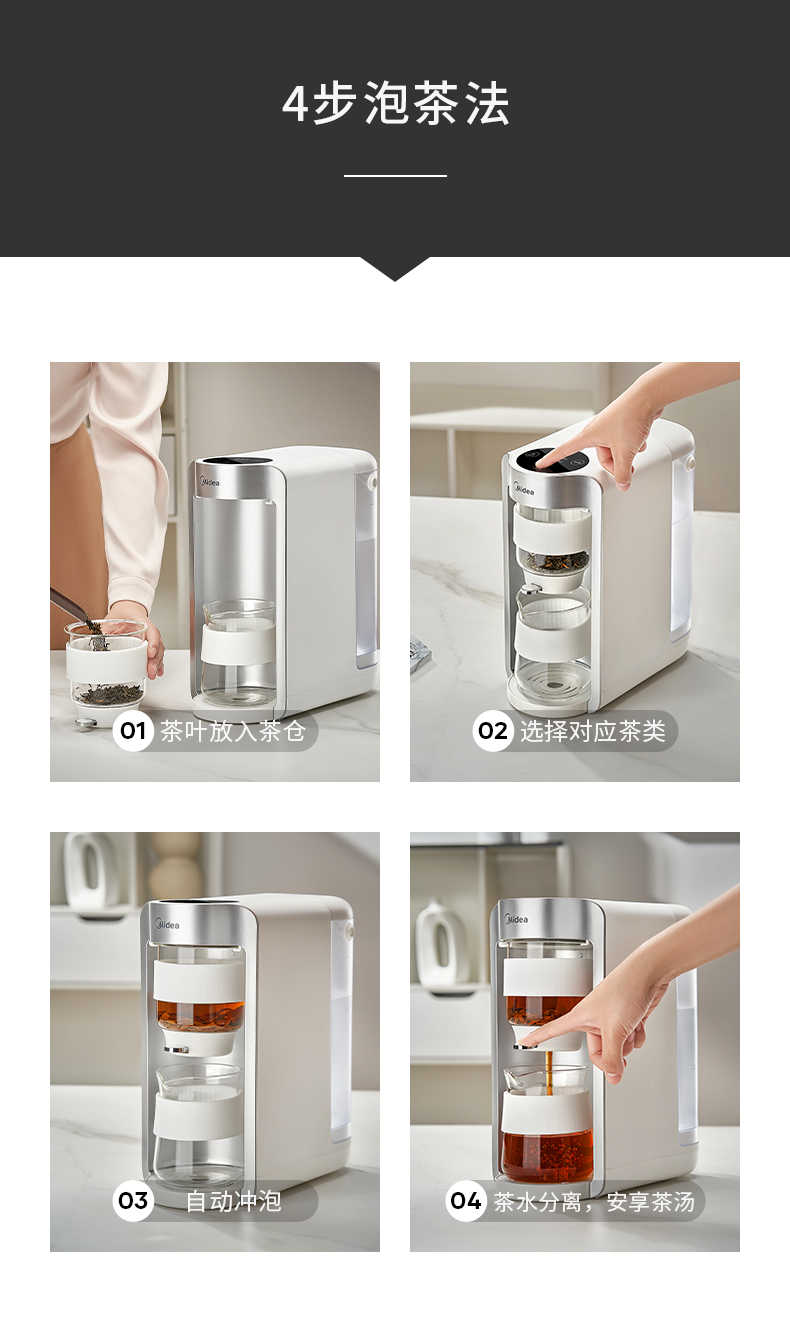 4步泡茶法

Midea

01 茶叶放入茶仓

Midea

02 选择对应茶类

Midea

03 自动冲泡

Midea

04 茶水分离，安享茶汤