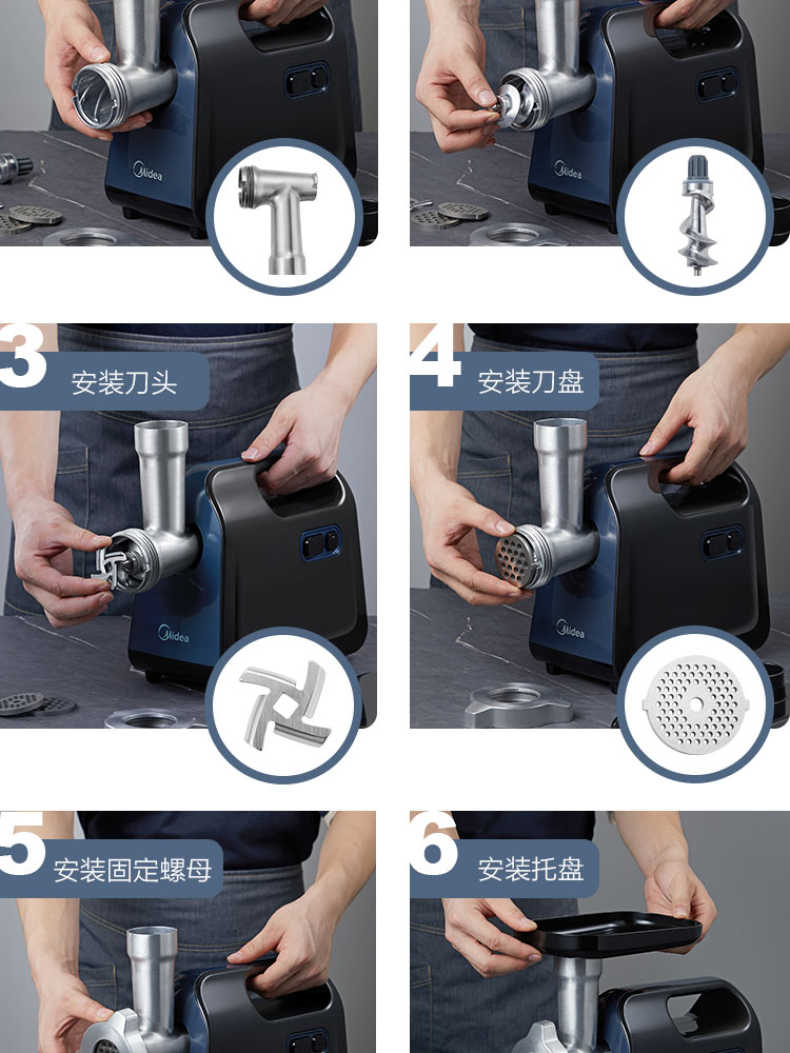 Midea

Midea

3 安装刀头

Midea

4 安装刀盘

Midea

5 安装固定螺母

6 安装托盘