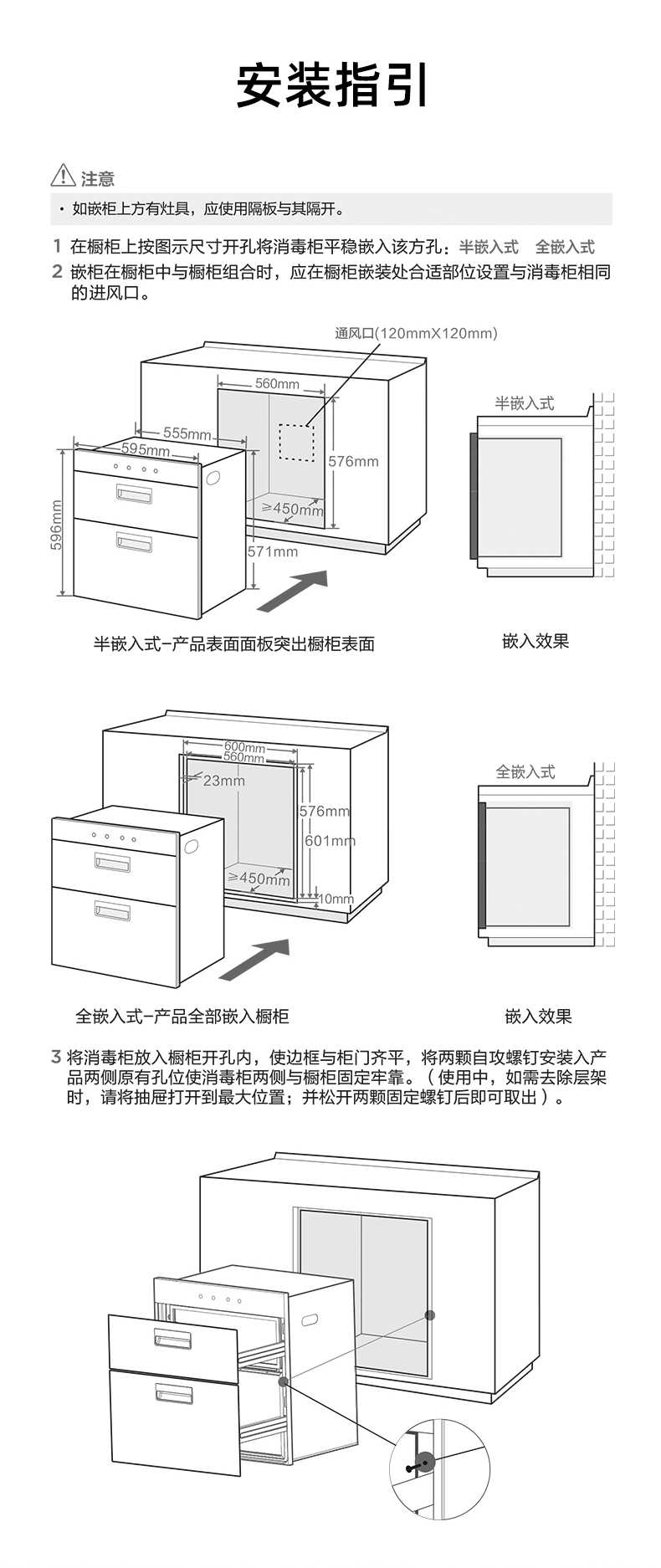 安装指引

注意

· 如嵌柜上方有灶具，应使用隔板与其隔开。

1 在橱柜上按图示尺寸开孔将消毒柜平稳嵌入该方孔：半嵌入式 全嵌入式
2 嵌柜在橱柜中与橱柜组合时，应在橱柜嵌装处合适部位设置与消毒柜相同的进风口。

通风口(120mmX120mm)
560mm
555mm
595mm
576mm
≥450mm
596mm
571mm
半嵌入式

半嵌入式-产品表面面板突出橱柜表面

嵌入效果

600mm
560mm
23mm
576mm
601mm
≥450mm
10mm
全嵌入式

全嵌入式-产品全部嵌入橱柜

嵌入效果

3 将消毒柜放入橱柜开孔内，使边框与柜门齐平，将两颗自攻螺钉安装入产品两侧原有孔位使消毒柜两侧与橱柜固定牢靠。（使用中，如需去除层架时，请将抽屉打开到最大位置；并松开两颗固定螺钉后即可取出）。