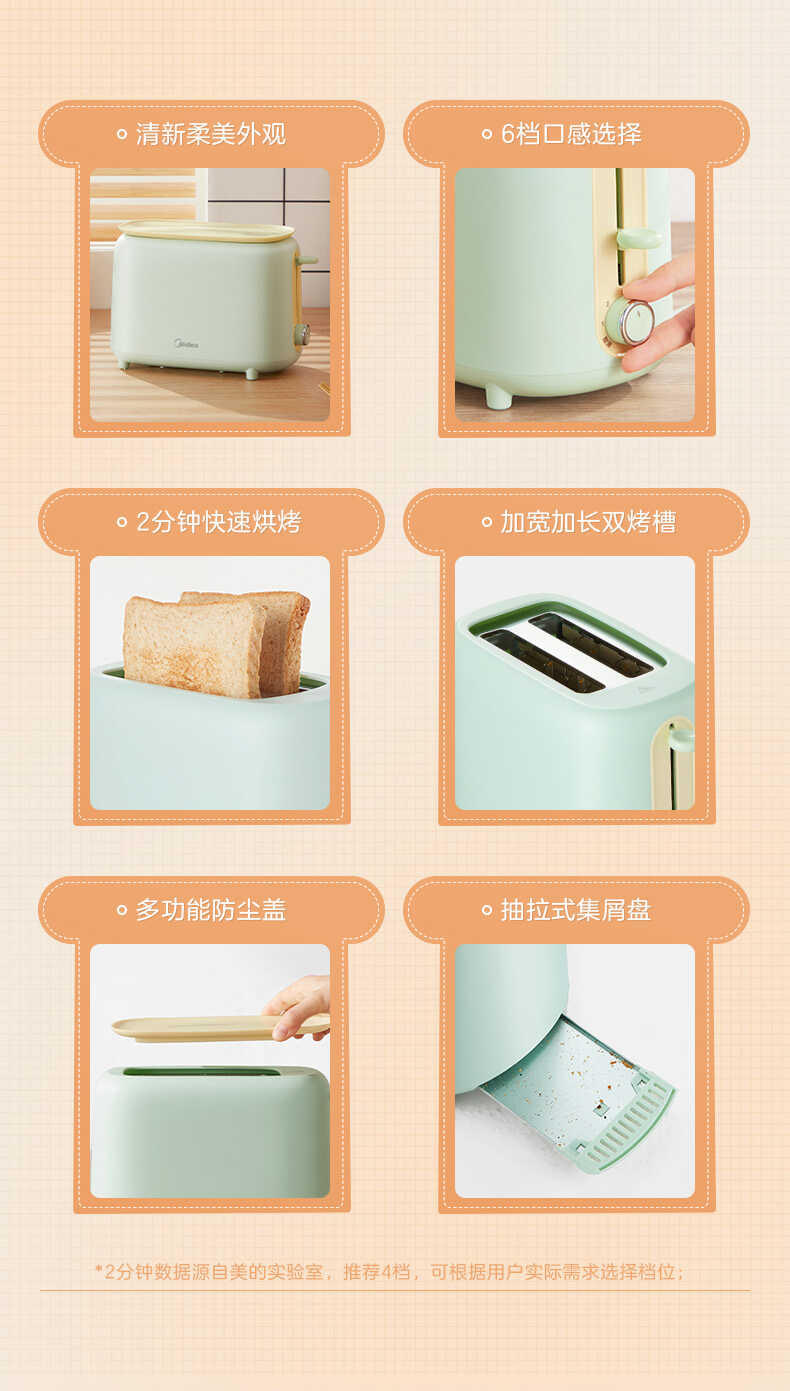 清新柔美外观

Midea

6档口感选择

2分钟快速烘烤

加宽加长双烤槽

多功能防尘盖

抽拉式集屑盘

*2分钟数据源自美的实验室，推荐4档，可根据用户实际需求选择档位；