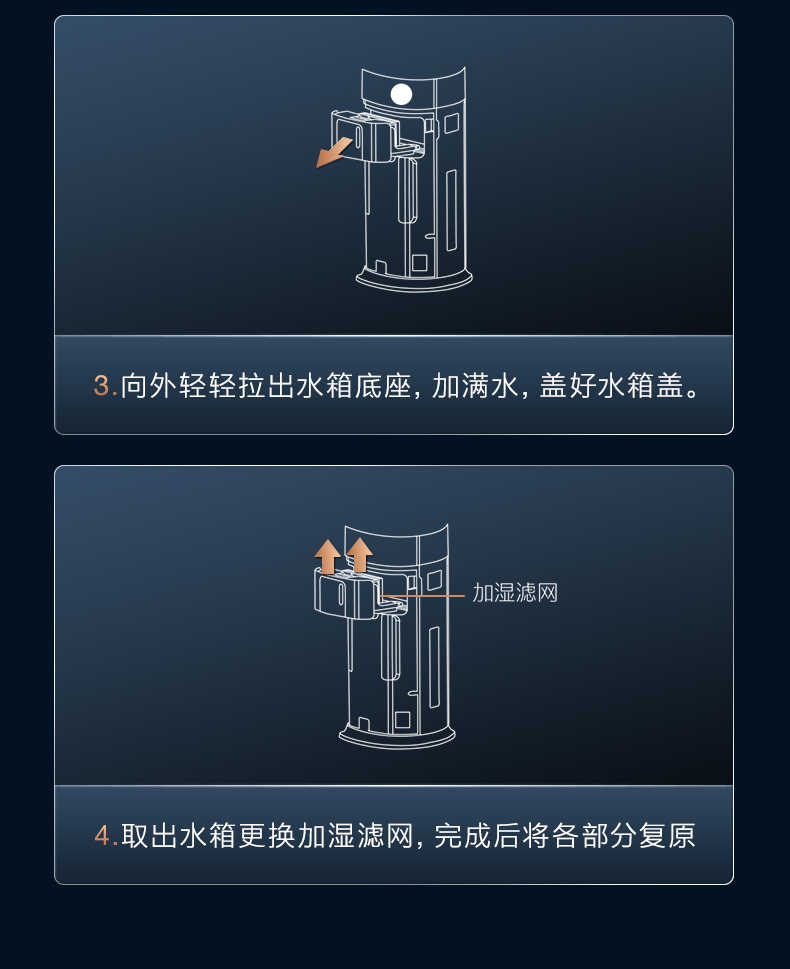 3.向外轻轻拉出水箱底座, 加满水, 盖好水箱盖。

加湿滤网

4.取出水箱更换加湿滤网, 完成后将各部分复原