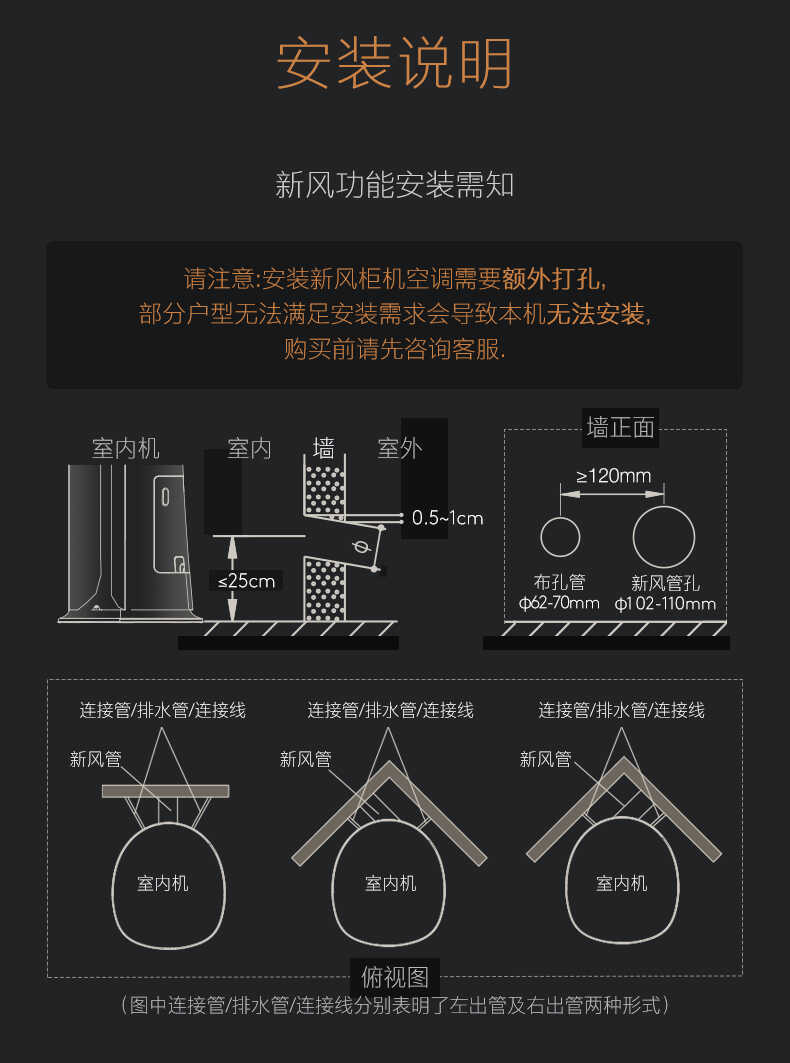 安装说明

新风功能安装需知

请注意:安装新风柜机空调需要额外打孔,
部分户型无法满足安装需求会导致本机无法安装,
购买前请先咨询客服.

室内机 室内 墙 室外

0.5~1cm

≤25cm

墙正面

≥120mm

布孔管
ϕ62-70mm

新风管孔
ϕ102-110mm

连接管/排水管/连接线
新风管
室内机

连接管/排水管/连接线
新风管
室内机

连接管/排水管/连接线
新风管
室内机

俯视图
(图中连接管/排水管/连接线分别表明了左出管及右出管两种形式)