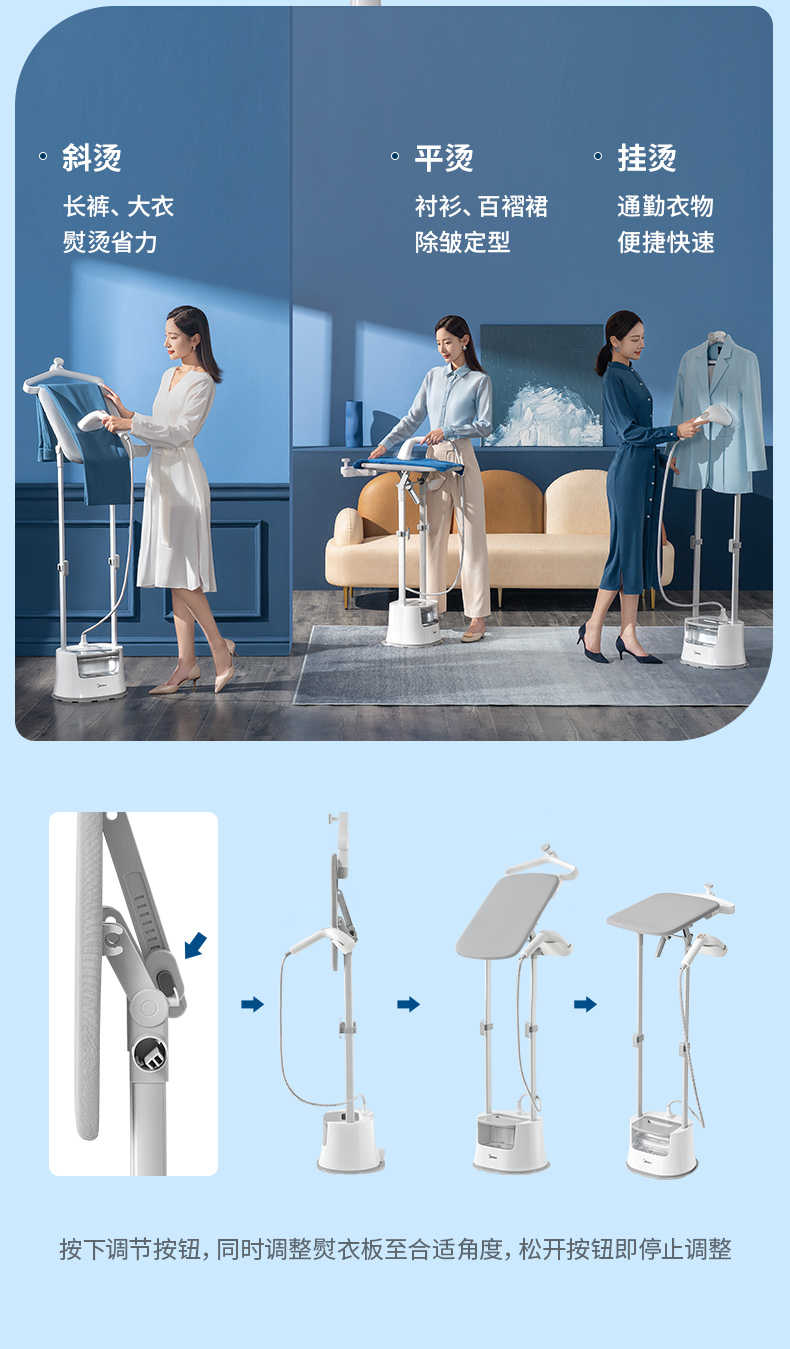 斜烫
长裤、大衣
熨烫省力

平烫
衬衫、百褶裙
除皱定型

挂烫
通勤衣物
便捷快速

按下调节按钮，同时调整熨衣板至合适角度，松开按钮即停止调整