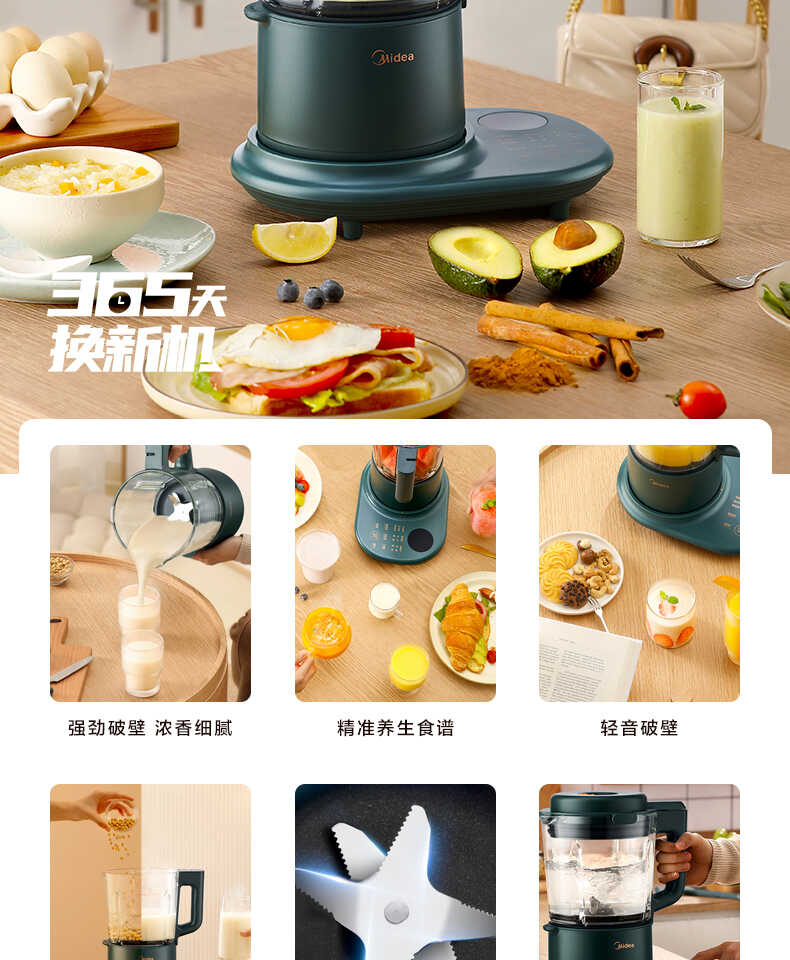 Midea

365天
换新机

强劲破壁 浓香细腻

精准养生食谱

轻音破壁

Midea