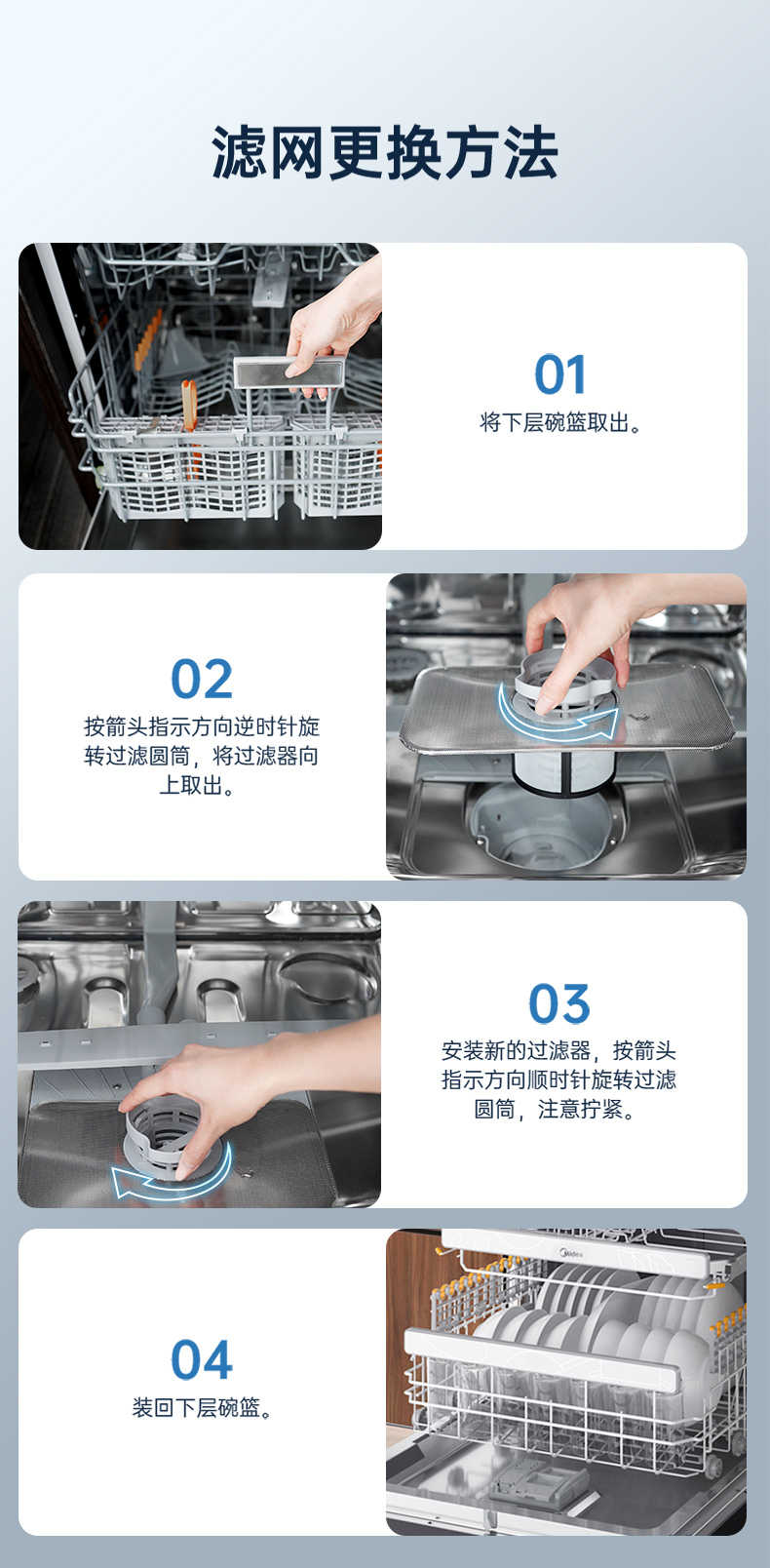 滤网更换方法

01
将下层碗篮取出。

02
按箭头指示方向逆时针旋转过滤圆筒，将过滤器向上取出。

03
安装新的过滤器，按箭头指示方向顺时针旋转过滤圆筒，注意拧紧。

04
装回下层碗篮。

Midea