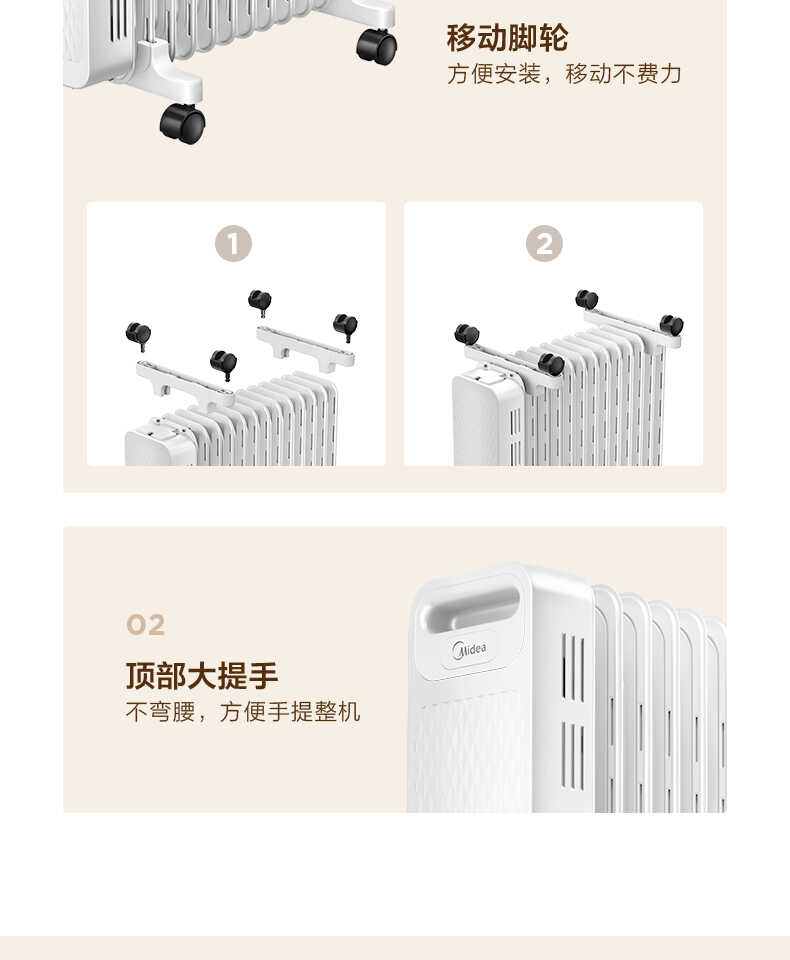 移动脚轮
方便安装，移动不费力

1

2

02
顶部大提手
不弯腰，方便手提整机

Midea