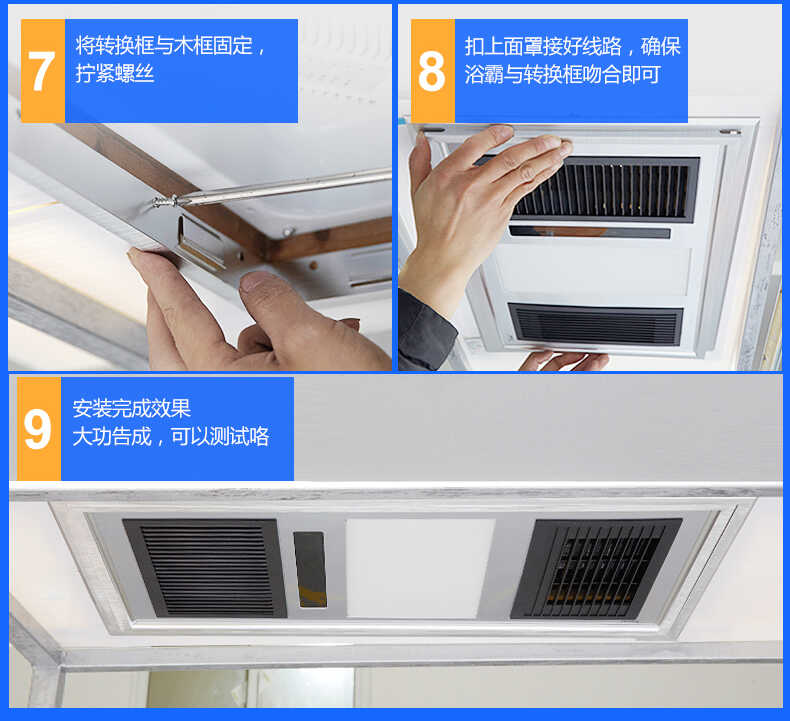 7

将转换框与木框固定，拧紧螺丝

8

扣上面罩接好线路，确保浴霸与转换框吻合即可

9

安装完成效果
大功告成，可以测试咯