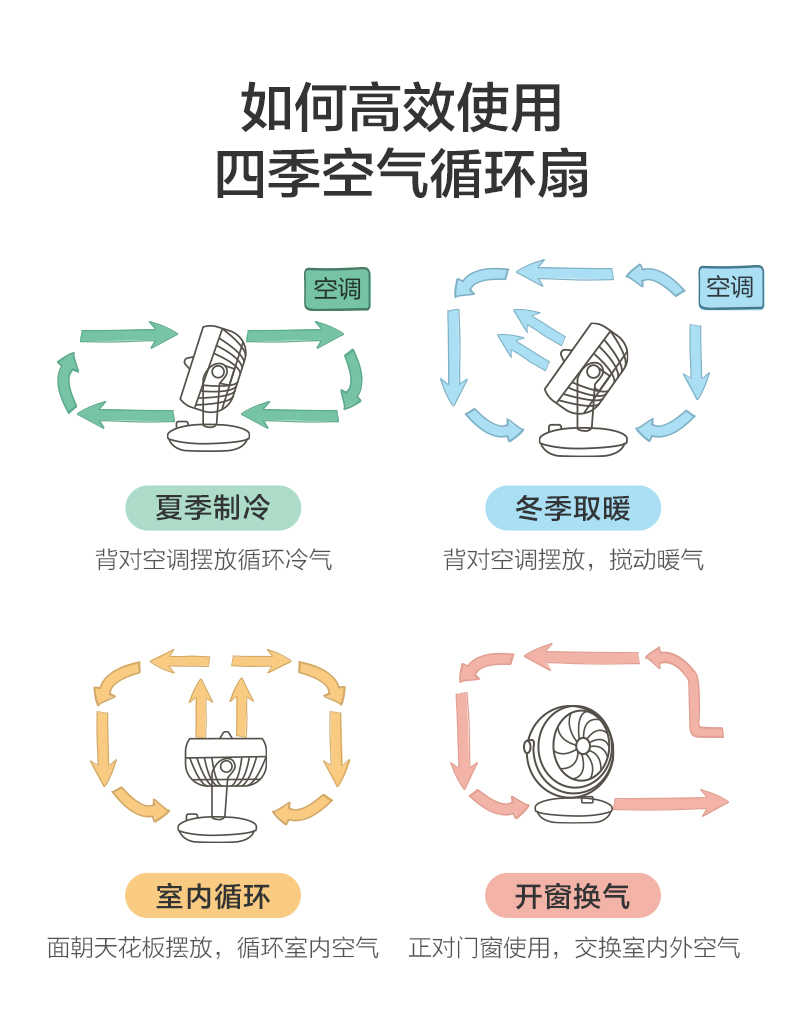 如何高效使用
四季空气循环扇

空调

夏季制冷

背对空调摆放循环冷气

空调

冬季取暖

背对空调摆放，搅动暖气

室内循环

面朝天花板摆放，循环室内空气

开窗换气

正对门窗使用，交换室内外空气