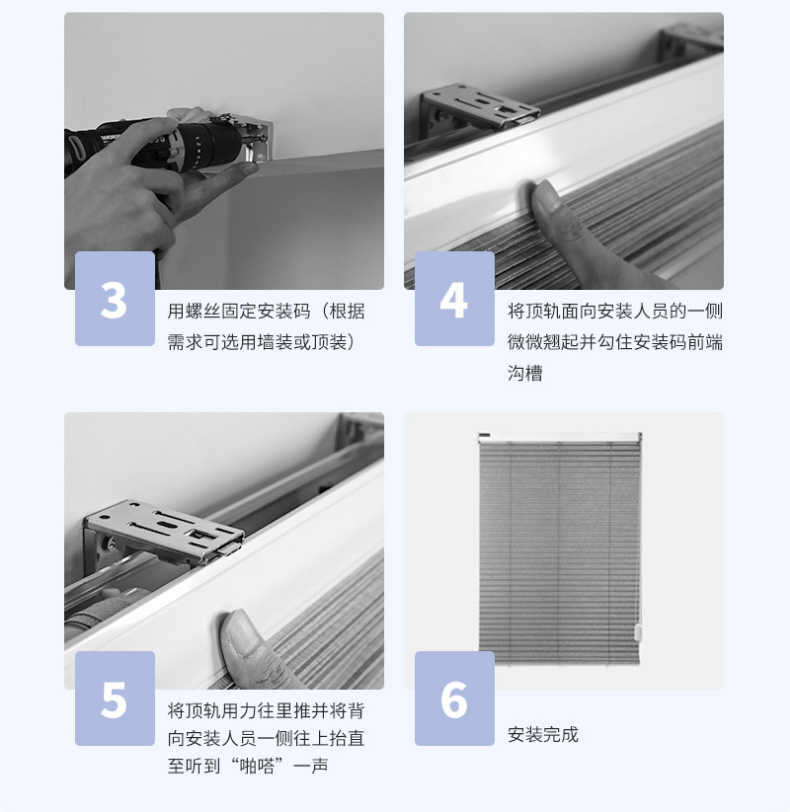 3

用螺丝固定安装码（根据需求可选用墙装或顶装）

4

将顶轨面向安装人员的一侧微微翘起并勾住安装码前端沟槽

5

将顶轨用力往里推并将背向安装人员一侧往上抬直至听到“啪嗒”一声

6

安装完成