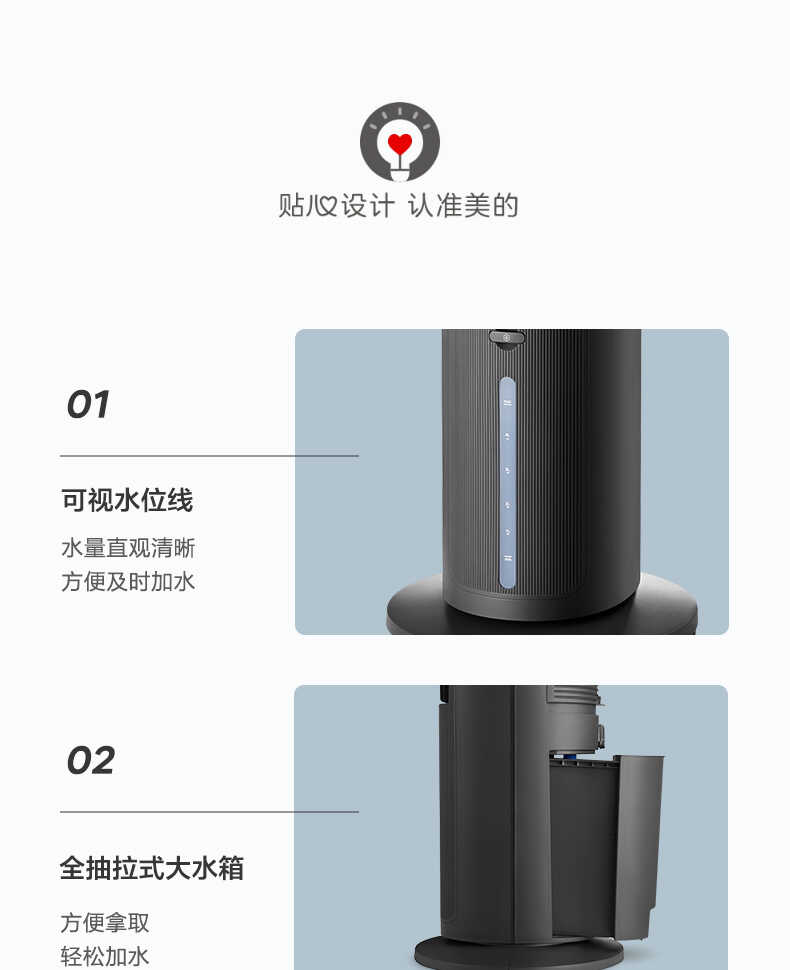 贴心设计 认准美的

01

可视水位线

水量直观清晰
方便及时加水

02

全抽拉式大水箱

方便拿取
轻松加水