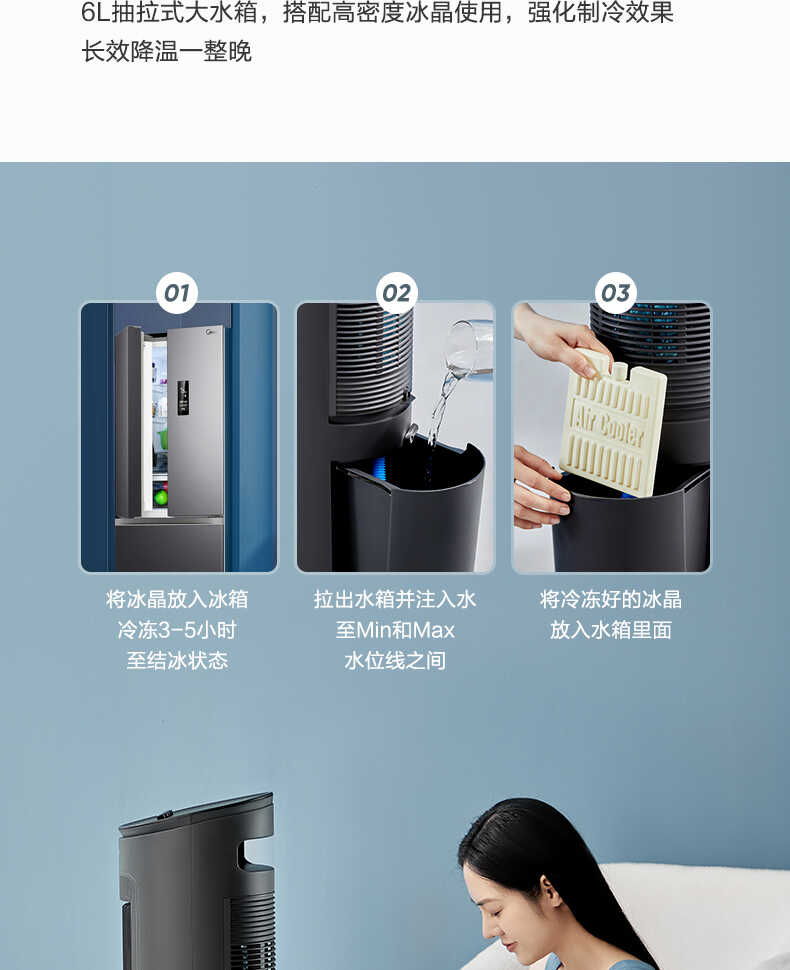 6L抽拉式大水箱，搭配高密度冰晶使用，强化制冷效果
长效降温一整晚

01

将冰晶放入冰箱
冷冻3-5小时
至结冰状态

02

拉出水箱并注入水
至Min和Max
水位线之间

03

Air Cooler

将冷冻好的冰晶
放入水箱里面