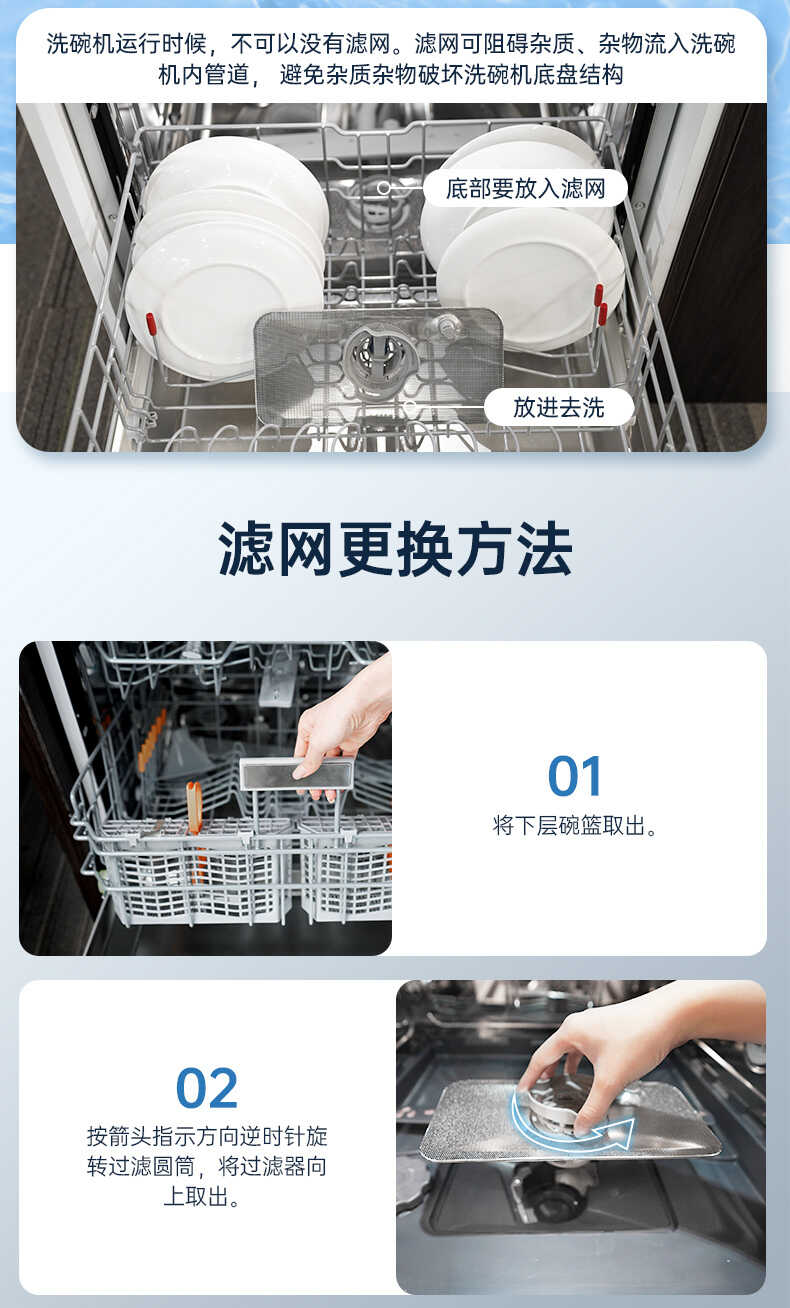 洗碗机运行时候，不可以没有滤网。滤网可阻碍杂质、杂物流入洗碗机内管道，避免杂质杂物破坏洗碗机底盘结构

底部要放入滤网

放进去洗

滤网更换方法

01

将下层碗篮取出。

02

按箭头指示方向逆时针旋转过滤圆筒，将过滤器向上取出。