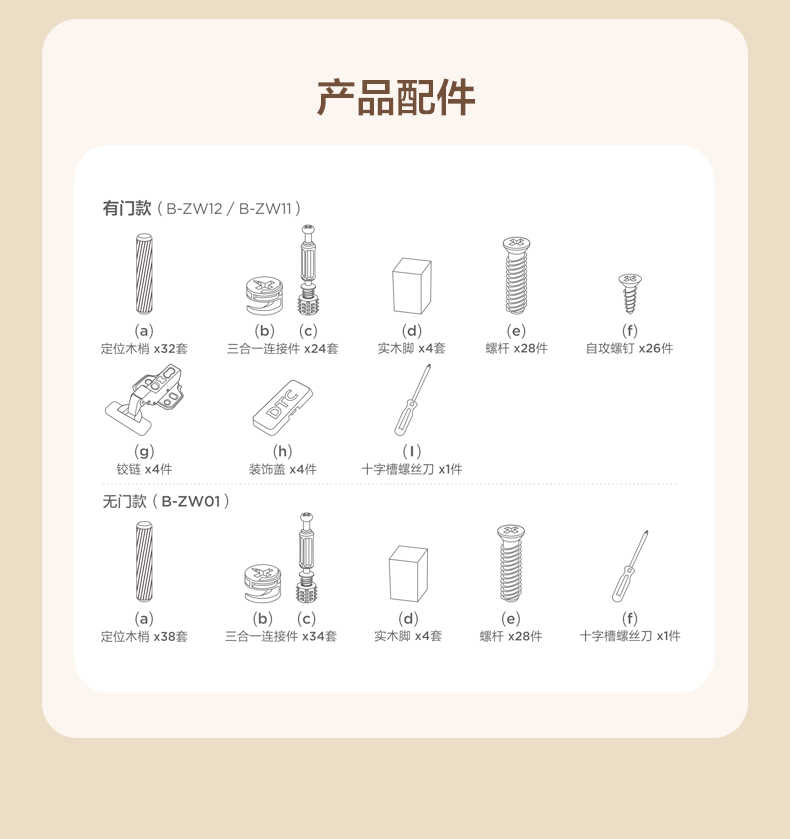 产品配件

有门款（B-ZW12 / B-ZW11）

(a)
定位木梢 x32套

(b) (c)
三合一连接件 x24套

(d)
实木脚 x4套

(e)
螺杆 x28件

(f)
自攻螺钉 x26件

(g)
铰链 x4件

DTC
(h)
装饰盖 x4件

(I)
十字槽螺丝刀 x1件

无门款（B-ZW01）

(a)
定位木梢 x38套

(b) (c)
三合一连接件 x34套

(d)
实木脚 x4套

(e)
螺杆 x28件

(f)
十字槽螺丝刀 x1件