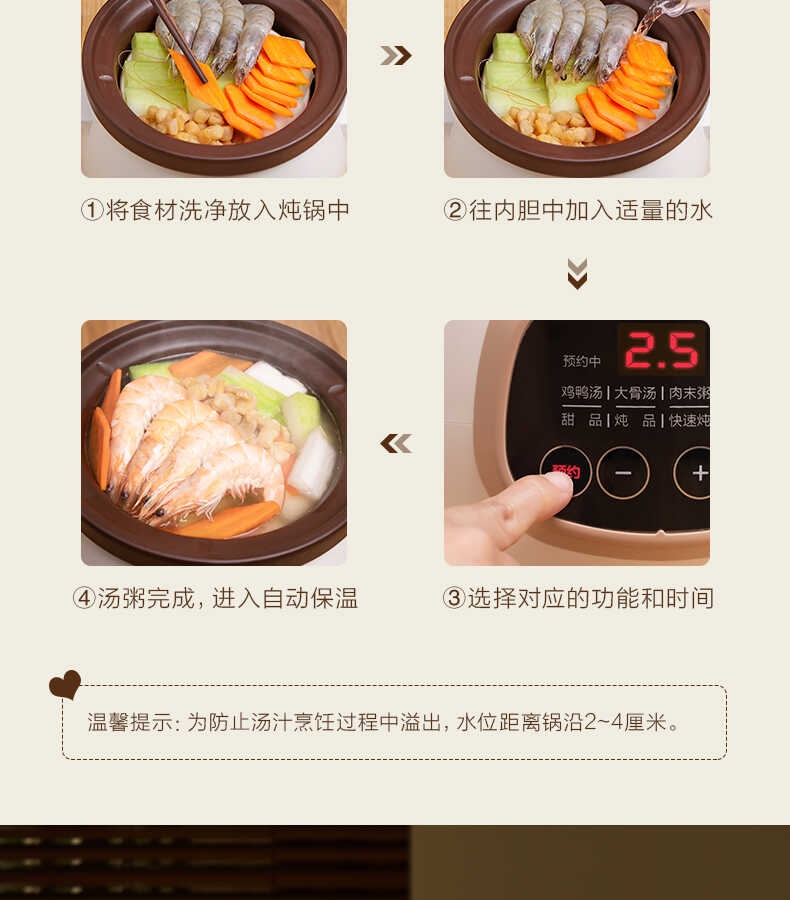 ①将食材洗净放入炖锅中

②往内胆中加入适量的水

预约中 2.5

鸡鸭汤 | 大骨汤 | 肉末粥

甜 品 | 炖 品 | 快速炖

预约 − +

④汤粥完成，进入自动保温

③选择对应的功能和时间

温馨提示：为防止汤汁烹饪过程中溢出，水位距离锅沿2~4厘米。