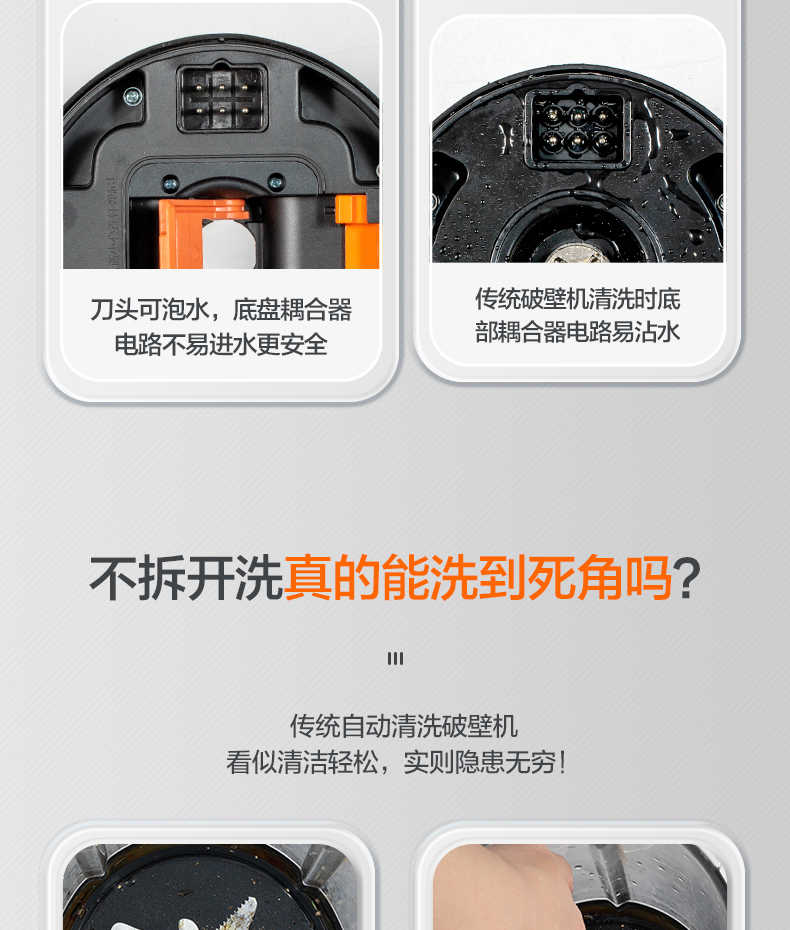 刀头可泡水，底盘耦合器电路不易进水更安全

传统破壁机清洗时底部耦合器电路易沾水

不拆开洗真的能洗到死角吗？

传统自动清洗破壁机
看似清洁轻松，实则隐患无穷！