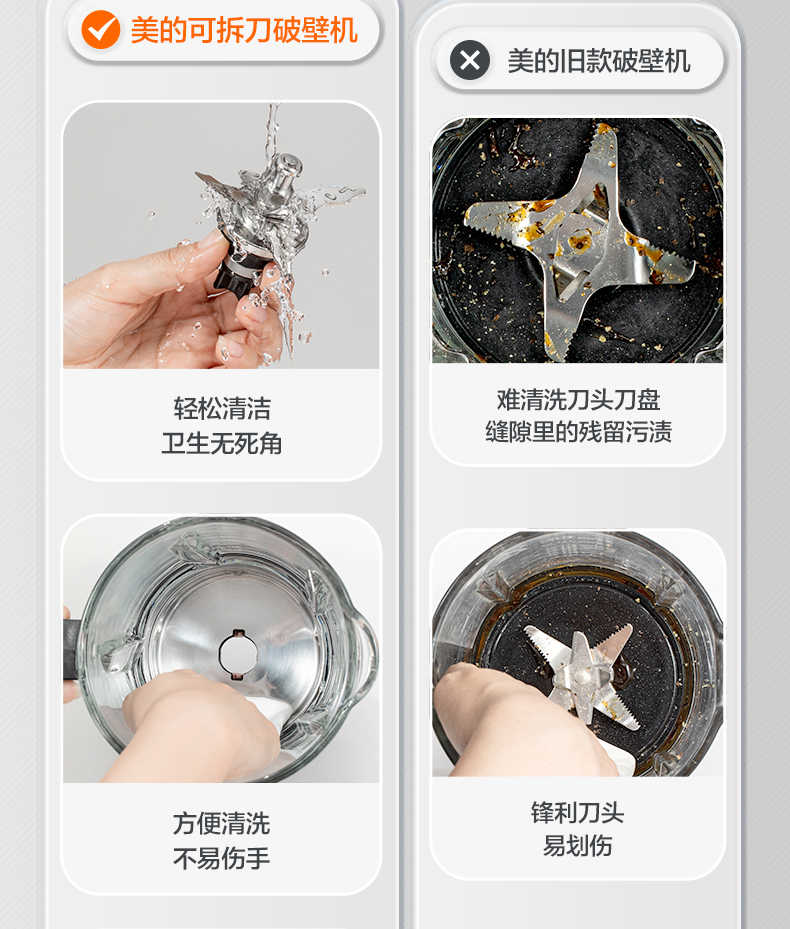 美的可拆刀破壁机

轻松清洁
卫生无死角

方便清洗
不易伤手

美的旧款破壁机

难清洗刀头刀盘
缝隙里的残留污渍

锋利刀头
易划伤