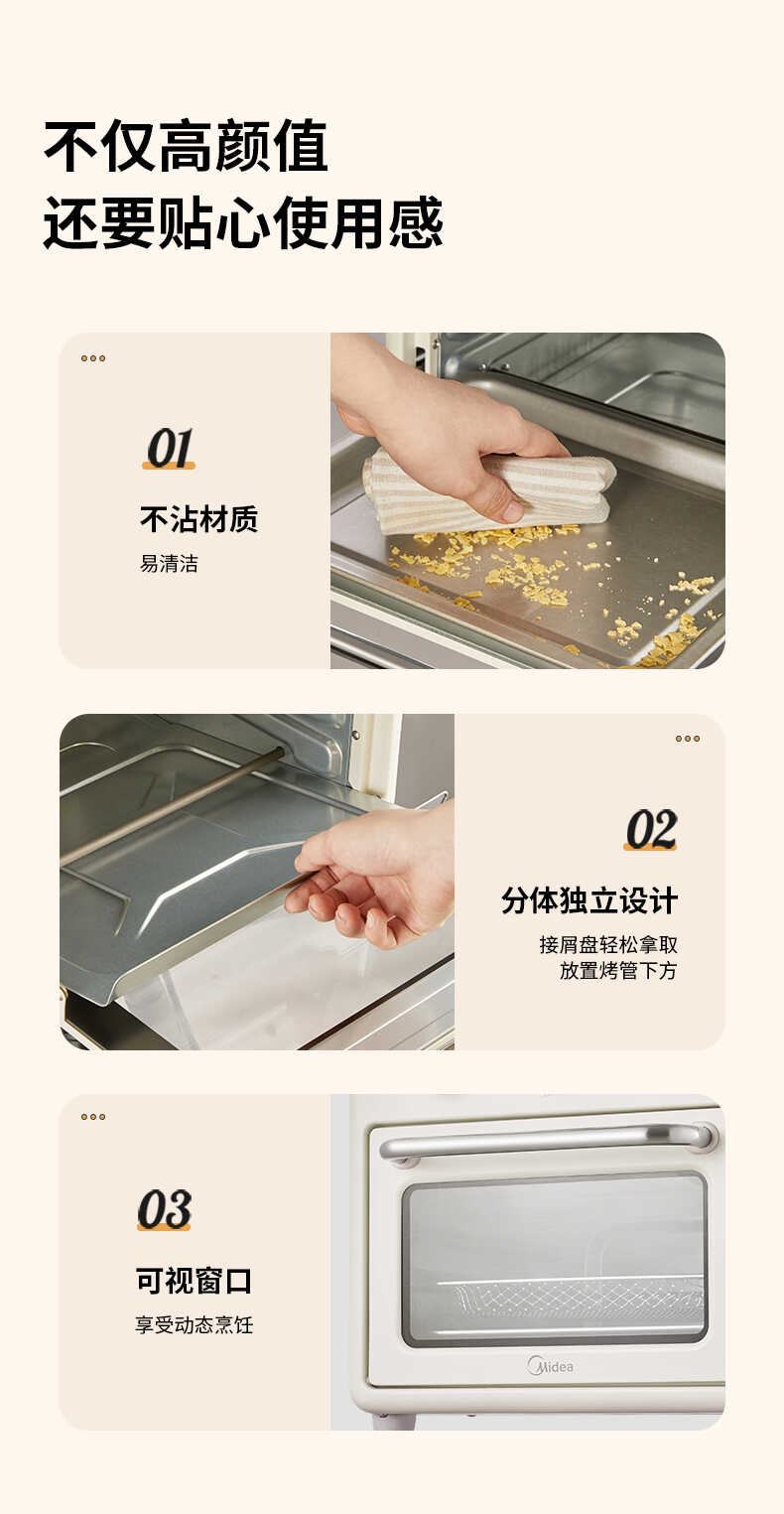 不仅高颜值
还要贴心使用感

01
不沾材质
易清洁

02
分体独立设计
接屑盘轻松拿取
放置烤管下方

03
可视窗口
享受动态烹饪

Midea