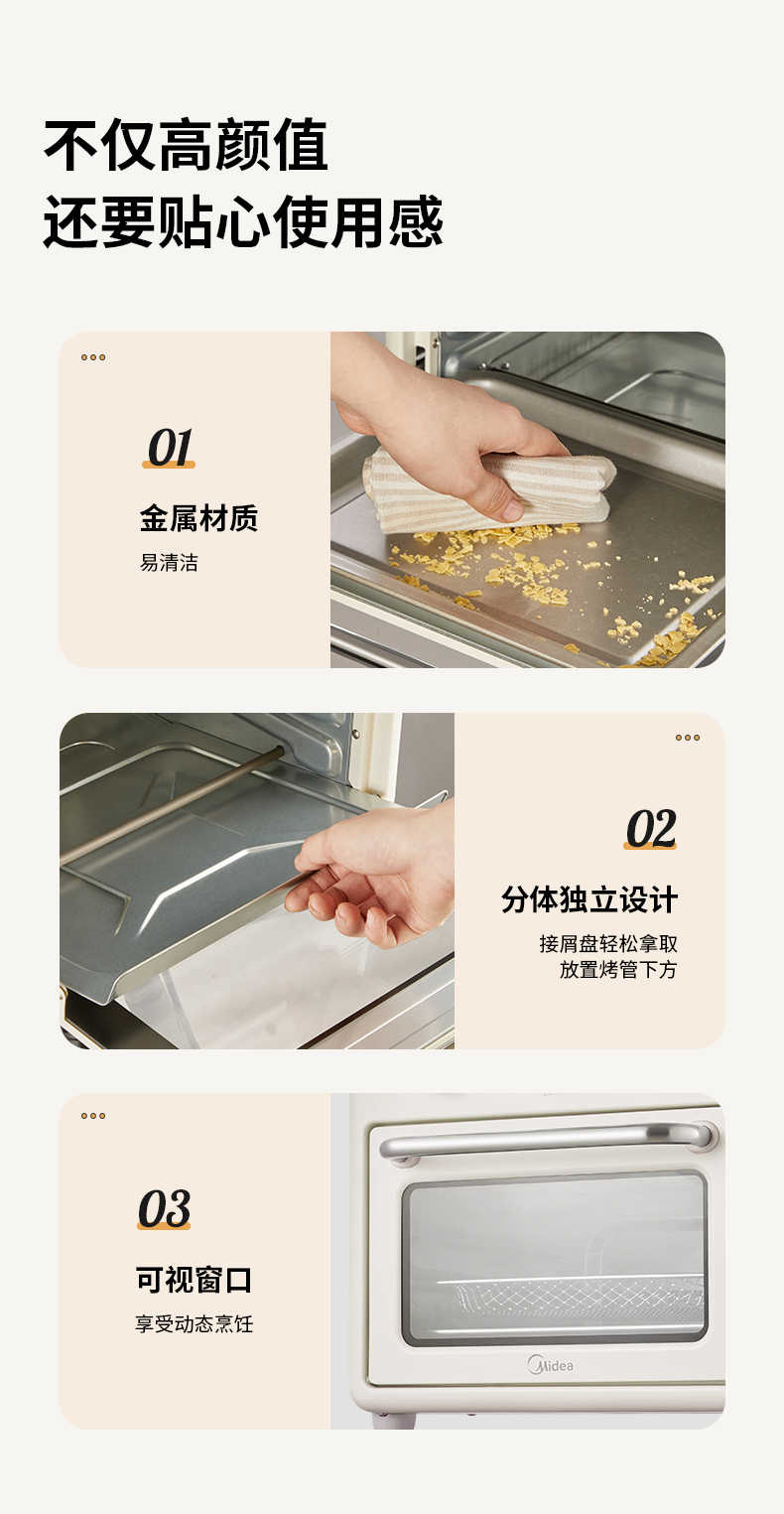 不仅高颜值
还要贴心使用感

01
金属材质
易清洁

02
分体独立设计
接屑盘轻松拿取
放置烤管下方

03
可视窗口
享受动态烹饪

Midea