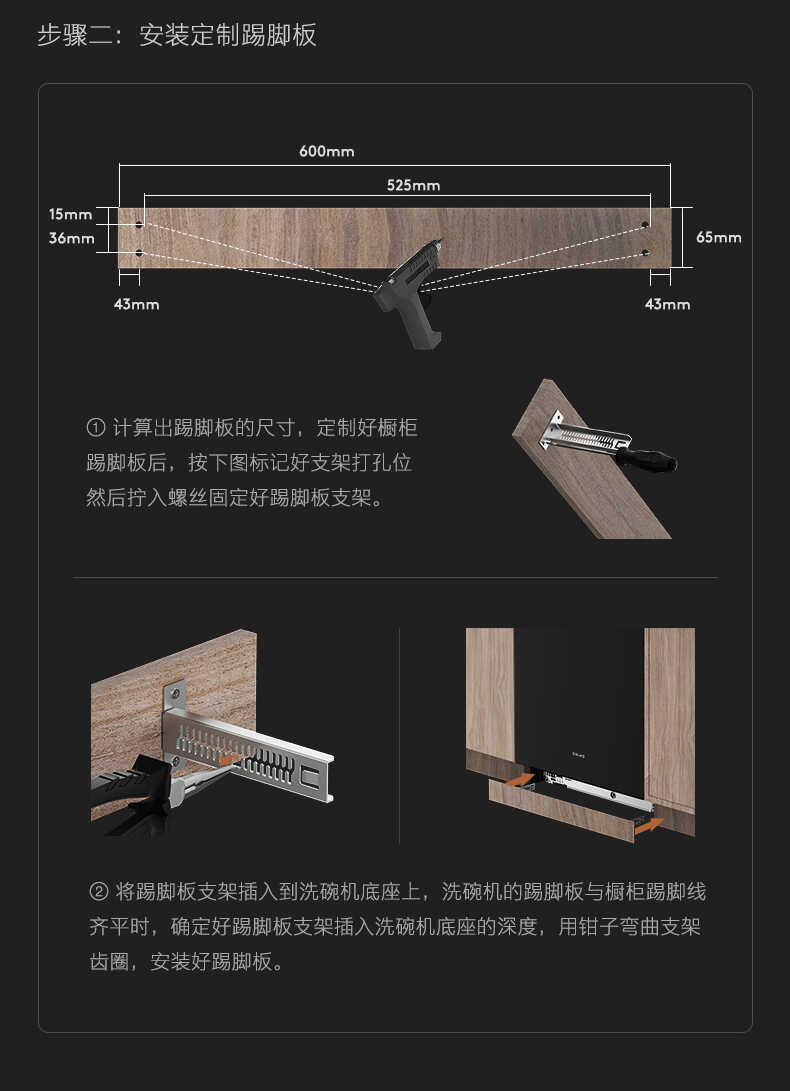 步骤二：安装定制踢脚板

600mm

525mm

15mm

36mm

65mm

43mm

43mm

① 计算出踢脚板的尺寸，定制好橱柜踢脚板后，按下图标记好支架打孔位然后拧入螺丝固定好踢脚板支架。

② 将踢脚板支架插入到洗碗机底座上，洗碗机的踢脚板与橱柜踢脚线齐平时，确定好踢脚板支架插入洗碗机底座的深度，用钳子弯曲支架齿圈，安装好踢脚板。