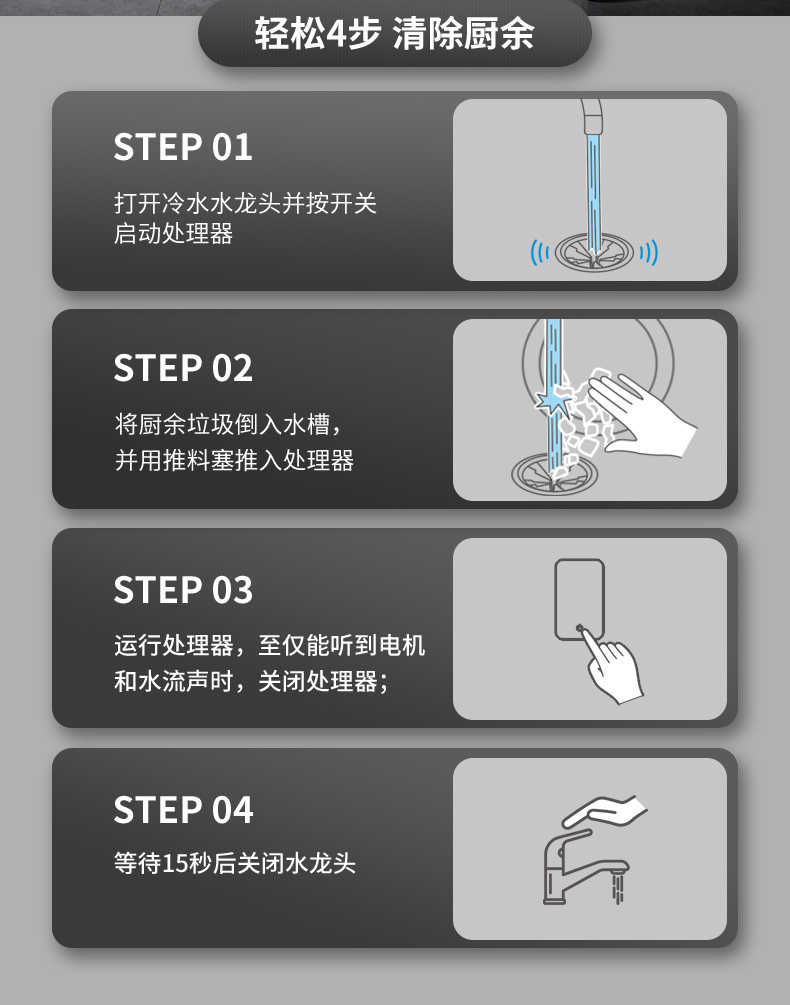 轻松4步 清除厨余

STEP 01
打开冷水水龙头并按开关启动处理器

STEP 02
将厨余垃圾倒入水槽，并用推料塞推入处理器

STEP 03
运行处理器，至仅能听到电机和水流声时，关闭处理器；

STEP 04
等待15秒后关闭水龙头