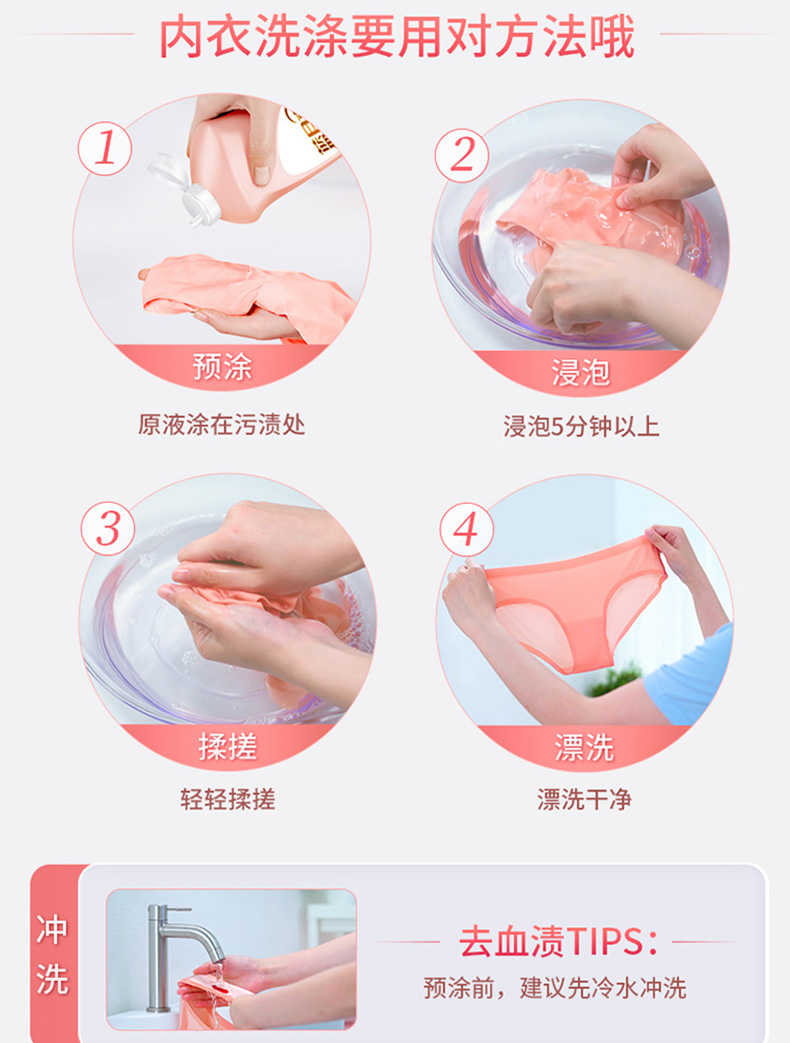 内衣洗涤要用对方法哦

1
预涂
原液涂在污渍处

2
浸泡
浸泡5分钟以上

3
揉搓
轻轻揉搓

4
漂洗
漂洗干净

冲洗

去血渍TIPS:
预涂前，建议先冷水冲洗