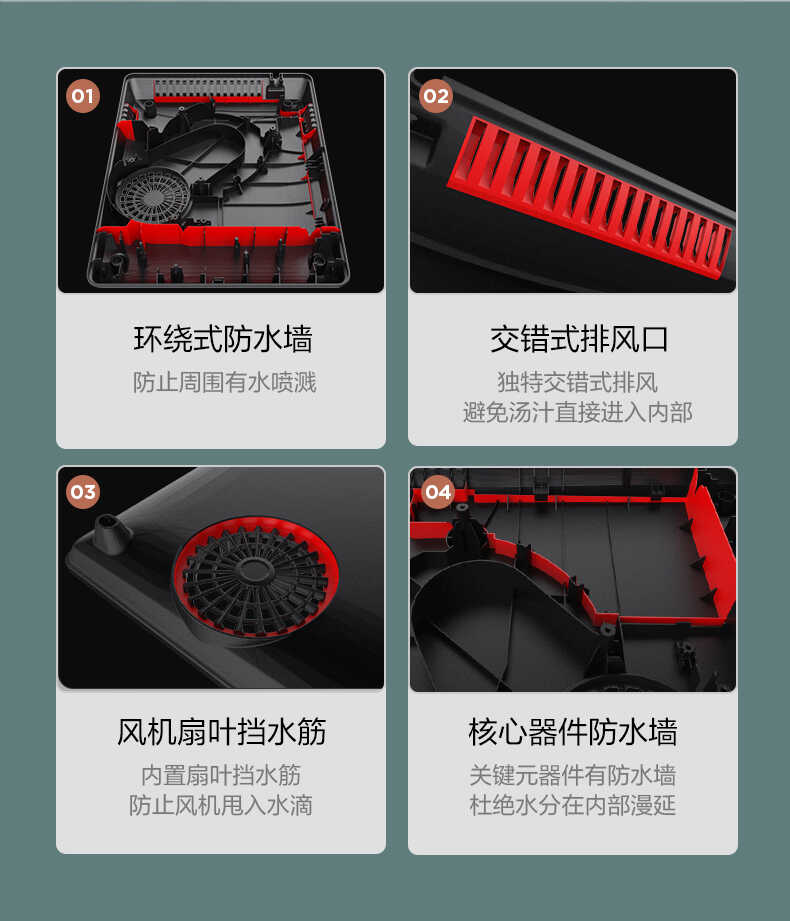 01

环绕式防水墙

防止周围有水喷溅

02

交错式排风口

独特交错式排风
避免汤汁直接进入内部

03

风机扇叶挡水筋

内置扇叶挡水筋
防止风机甩入水滴

04

核心器件防水墙

关键元器件有防水墙
杜绝水分在内部漫延